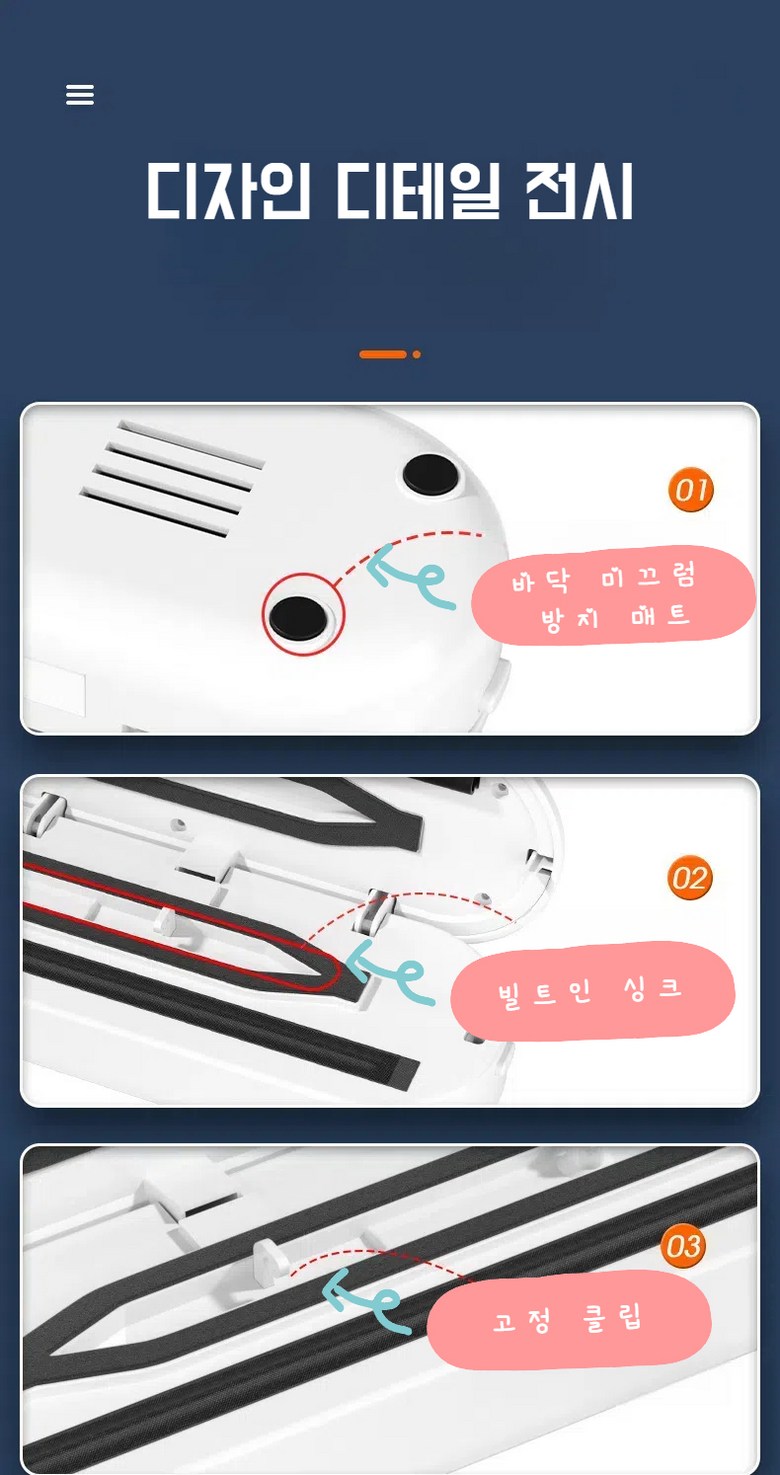 디자인 디테일 전시

01

바닥 미끄럼 방지 매트

02

빌트인 싱크

03

고정 클립