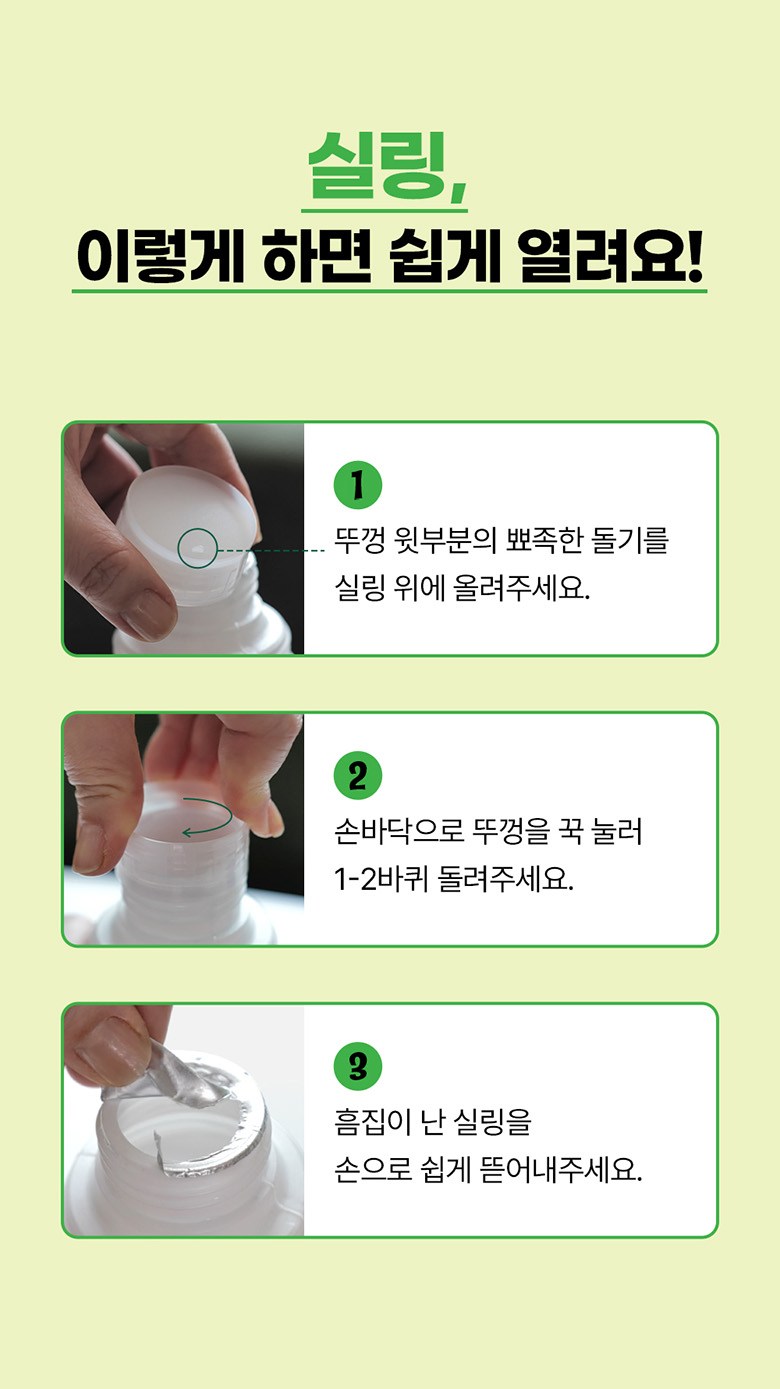 실링,
이렇게 하면 쉽게 열려요!

1
뚜껑 윗부분의 뾰족한 돌기를 실링 위에 올려주세요.

2
손바닥으로 뚜껑을 꾹 눌러 1-2바퀴 돌려주세요.

3
흠집이 난 실링을 손으로 쉽게 뜯어내주세요.