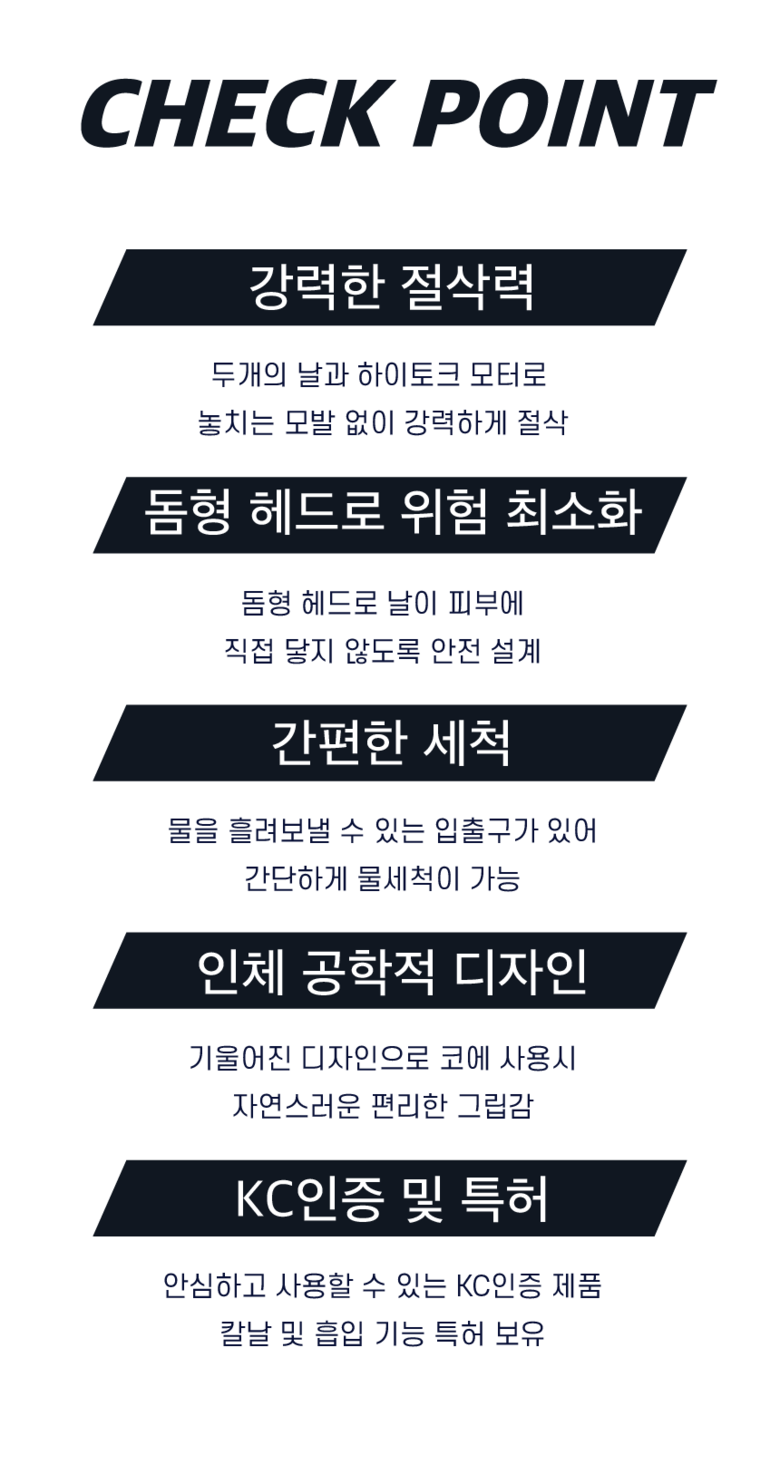 CHECK POINT

강력한 절삭력

두개의 날과 하이토크 모터로
놓치는 모발 없이 강력하게 절삭

돔형 헤드로 위험 최소화

돔형 헤드로 날이 피부에
직접 닿지 않도록 안전 설계

간편한 세척

물을 흘려보낼 수 있는 입출구가 있어
간단하게 물세척이 가능

인체 공학적 디자인

기울어진 디자인으로 코에 사용시
자연스러운 편리한 그립감

KC인증 및 특허

안심하고 사용할 수 있는 KC인증 제품
칼날 및 흡입 기능 특허 보유