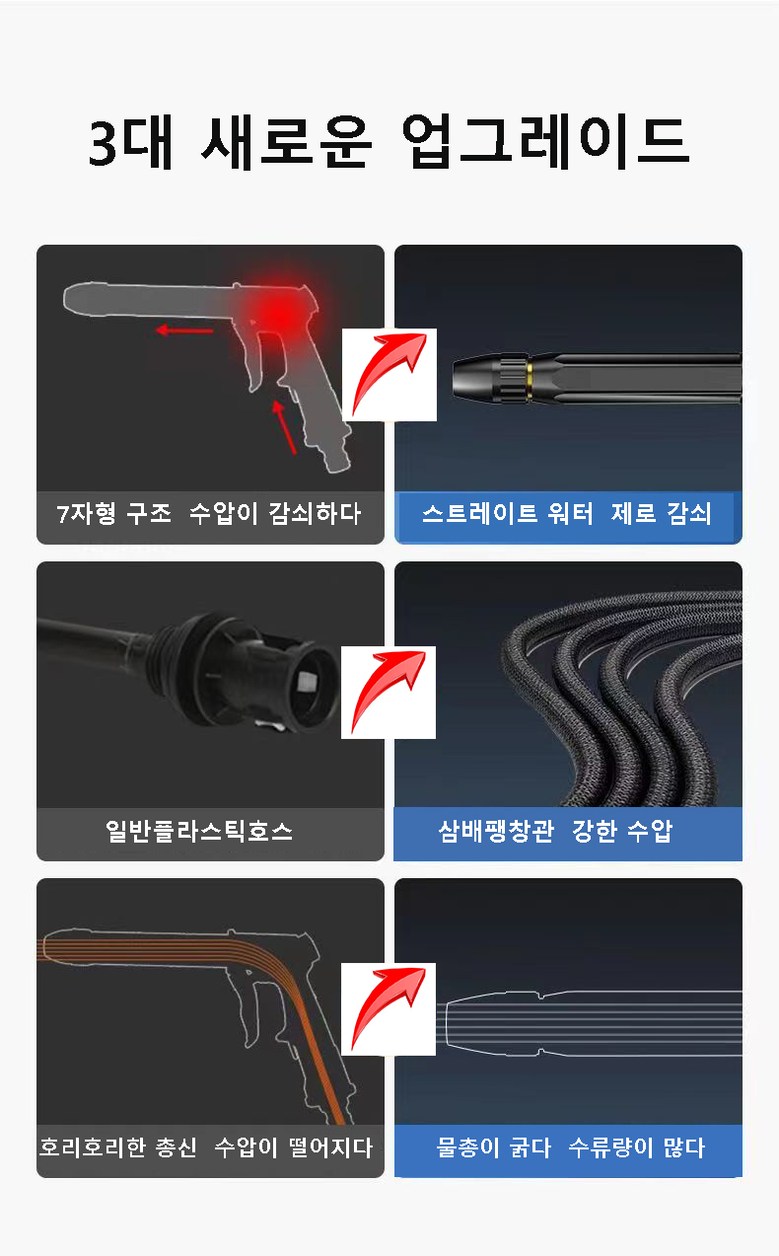 3대 새로운 업그레이드

7자형 구조 수압이 감쇠하다

스트레이트 워터 제로 감쇠

일반플라스틱호스

삼배팽창관 강한 수압

호리호리한 총신 수압이 떨어지다

물총이 굵다 수류량이 많다