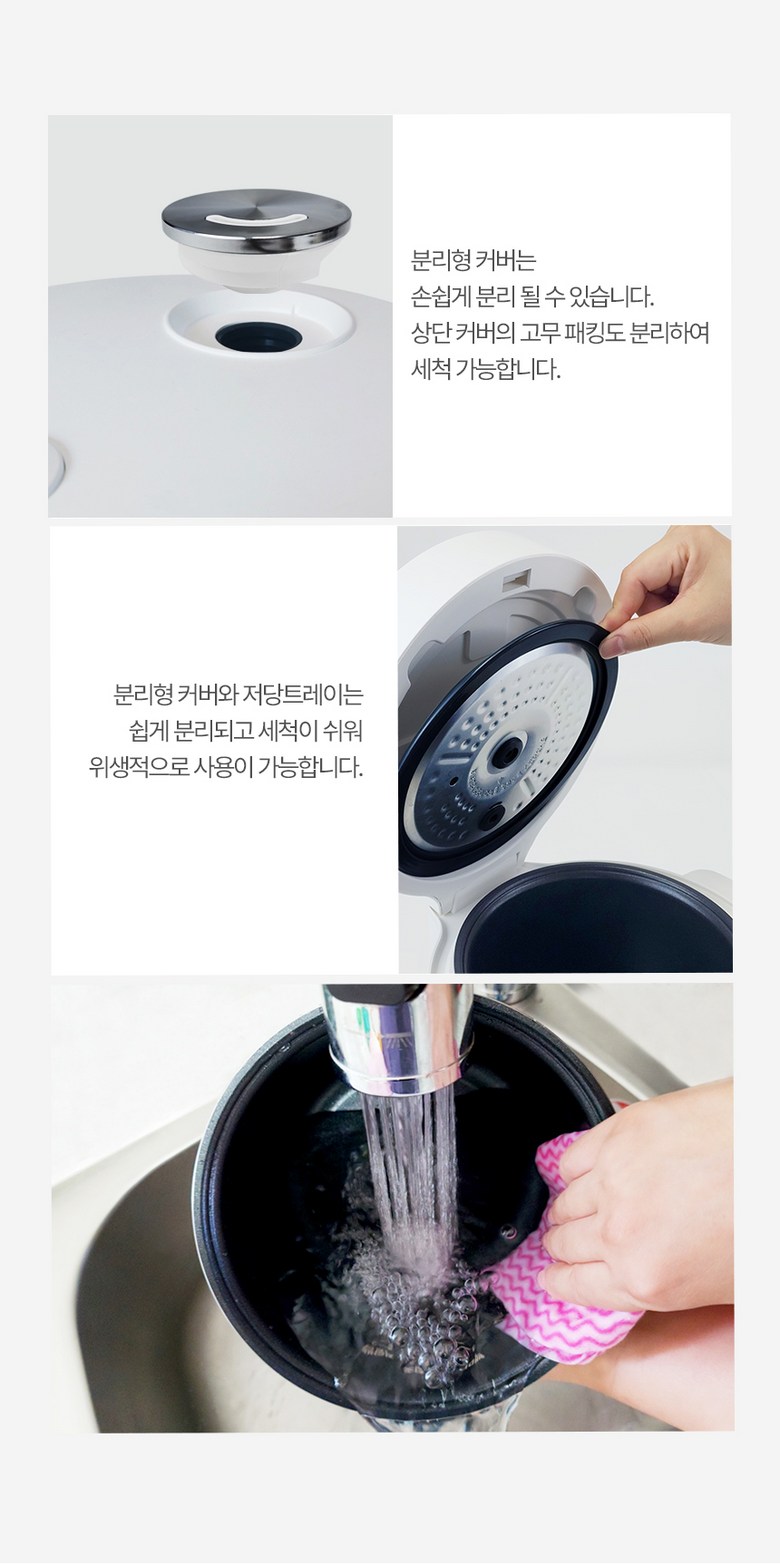 분리형 커버는
손쉽게 분리 될 수 있습니다.
상단 커버의 고무 패킹도 분리하여
세척 가능합니다.

분리형 커버와 저당트레이는
쉽게 분리되고 세척이 쉬워
위생적으로 사용이 가능합니다.