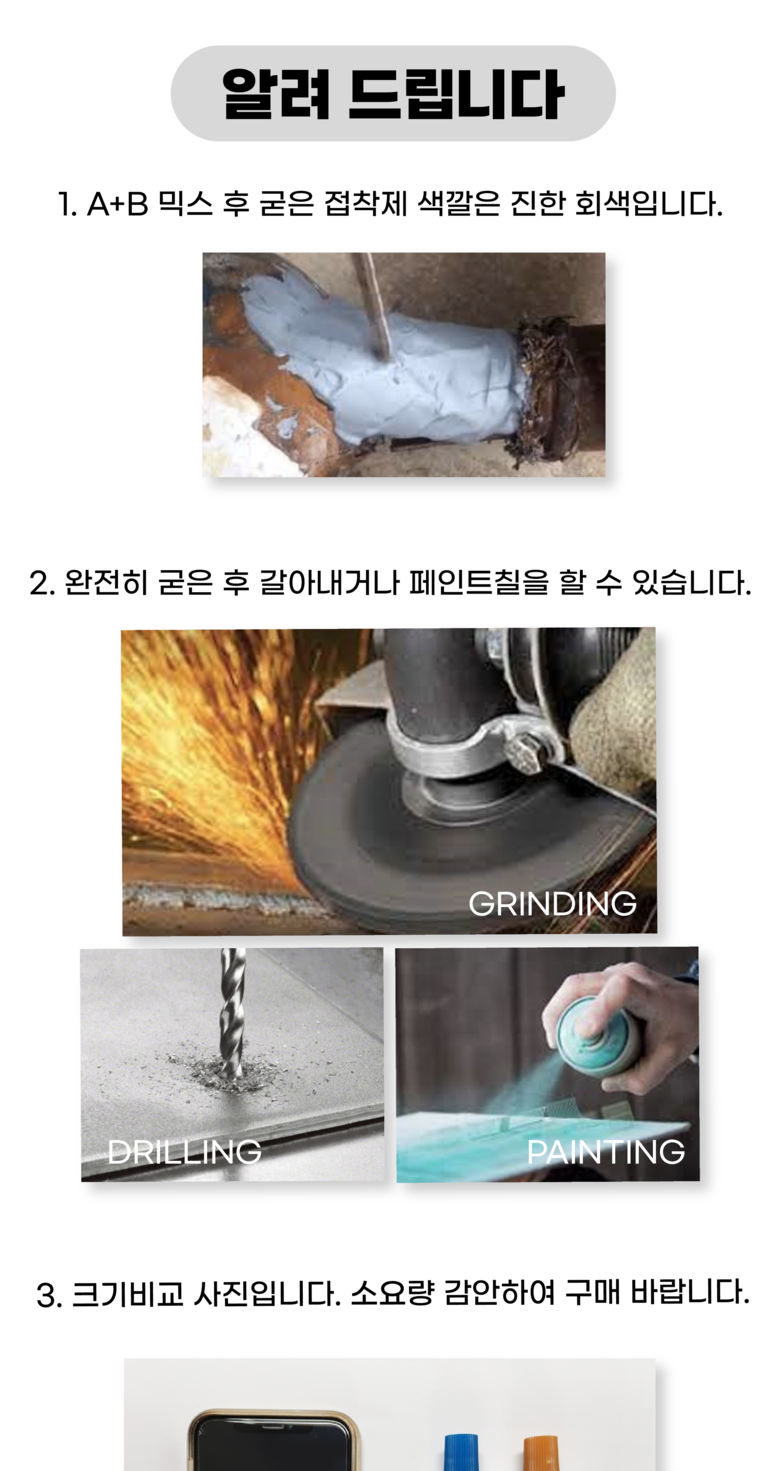 알려 드립니다

1. A+B 믹스 후 굳은 접착제 색깔은 진한 회색입니다.

2. 완전히 굳은 후 갈아내거나 페인트칠을 할 수 있습니다.

GRINDING

DRILLING

PAINTING

3. 크기비교 사진입니다. 소요량 감안하여 구매 바랍니다.