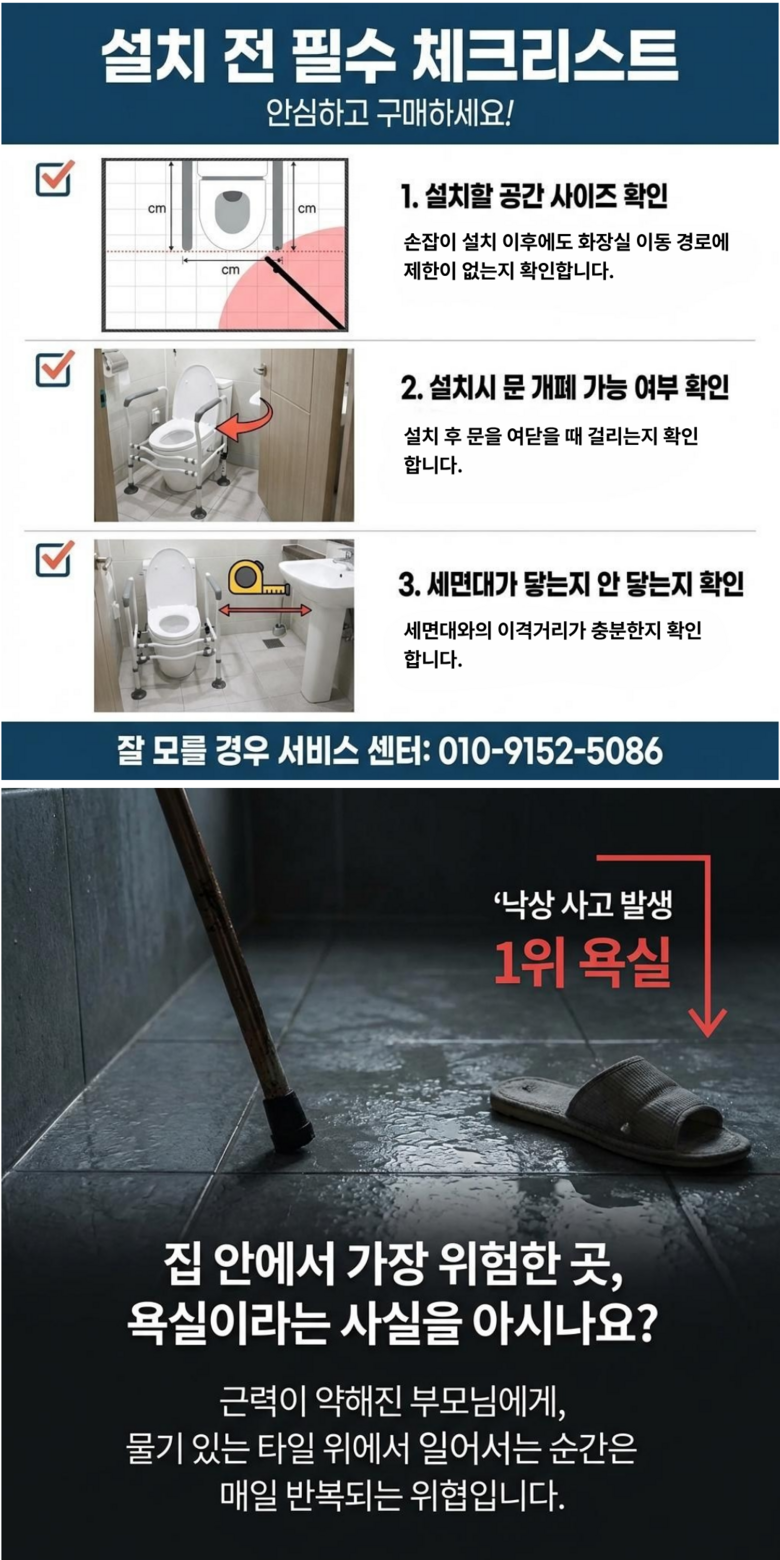 설치 전 필수 체크리스트
안심하고 구매하세요!

cm
cm
cm

1. 설치할 공간 사이즈 확인
손잡이 설치 이후에도 화장실 이동 경로에 제한이 없는지 확인합니다.

2. 설치시 문 개폐 가능 여부 확인
설치 후 문을 여닫을 때 걸리는지 확인합니다.

3. 세면대가 닿는지 안 닿는지 확인
세면대와의 이격거리가 충분한지 확인합니다.

잘 모를 경우 서비스 센터: 010-9152-5086

'낙상 사고 발생
1위 욕실

집 안에서 가장 위험한 곳,
욕실이라는 사실을 아시나요?

근력이 약해진 부모님에게,
물기 있는 타일 위에서 일어서는 순간은
매일 반복되는 위협입니다.