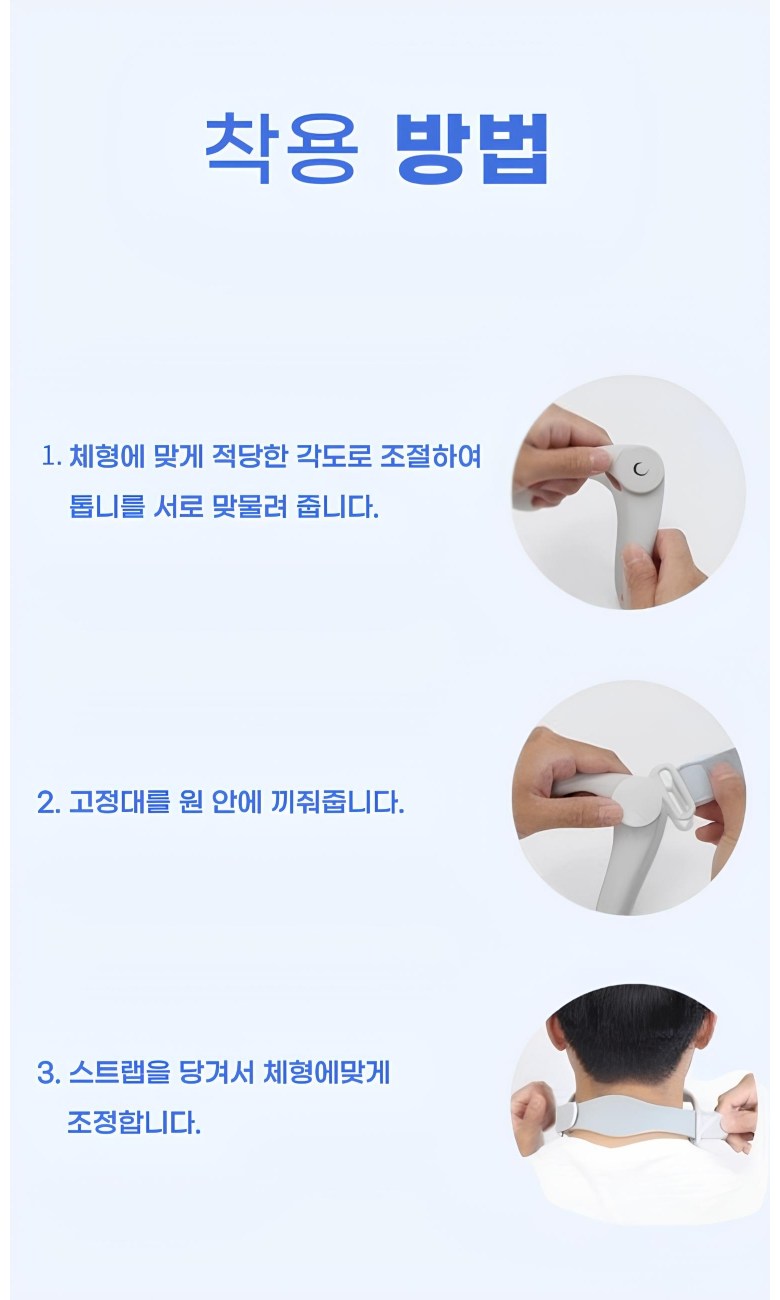 착용 방법

1. 체형에 맞게 적당한 각도로 조절하여 톱니를 서로 맞물려 줍니다.

2. 고정대를 원 안에 끼워줍니다.

3. 스트랩을 당겨서 체형에맞게 조정합니다.