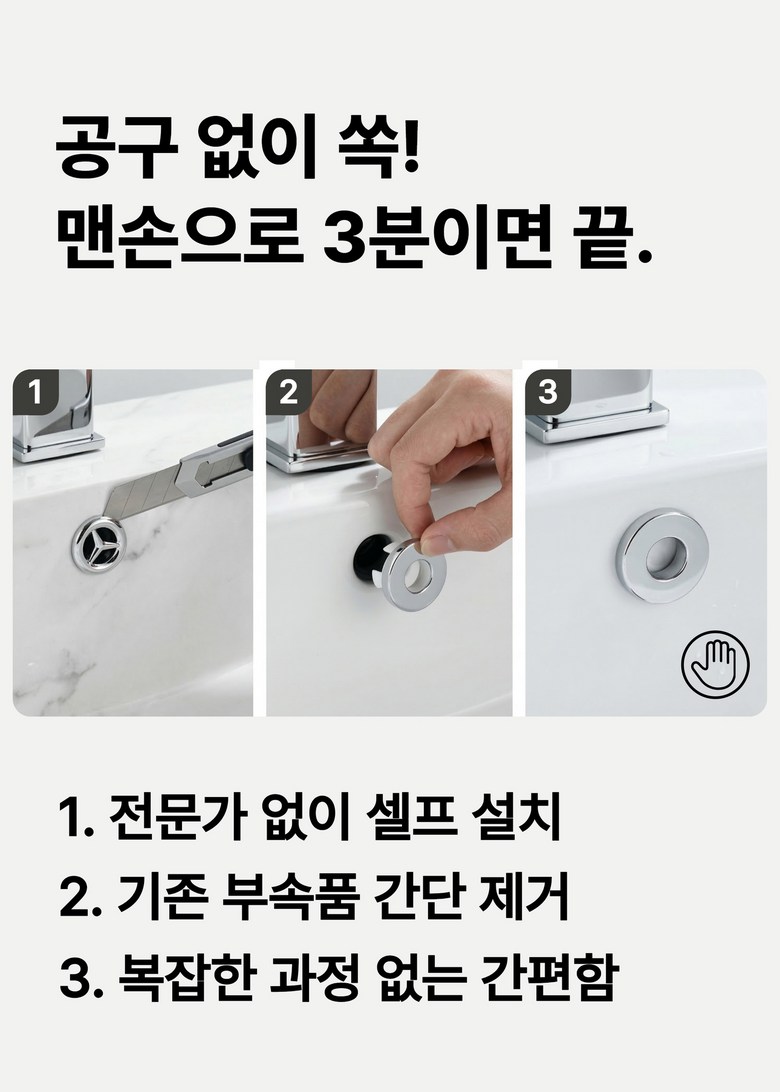 공구 없이 쏙!
맨손으로 3분이면 끝.

1

2

3

1. 전문가 없이 셀프 설치
2. 기존 부속품 간단 제거
3. 복잡한 과정 없는 간편함