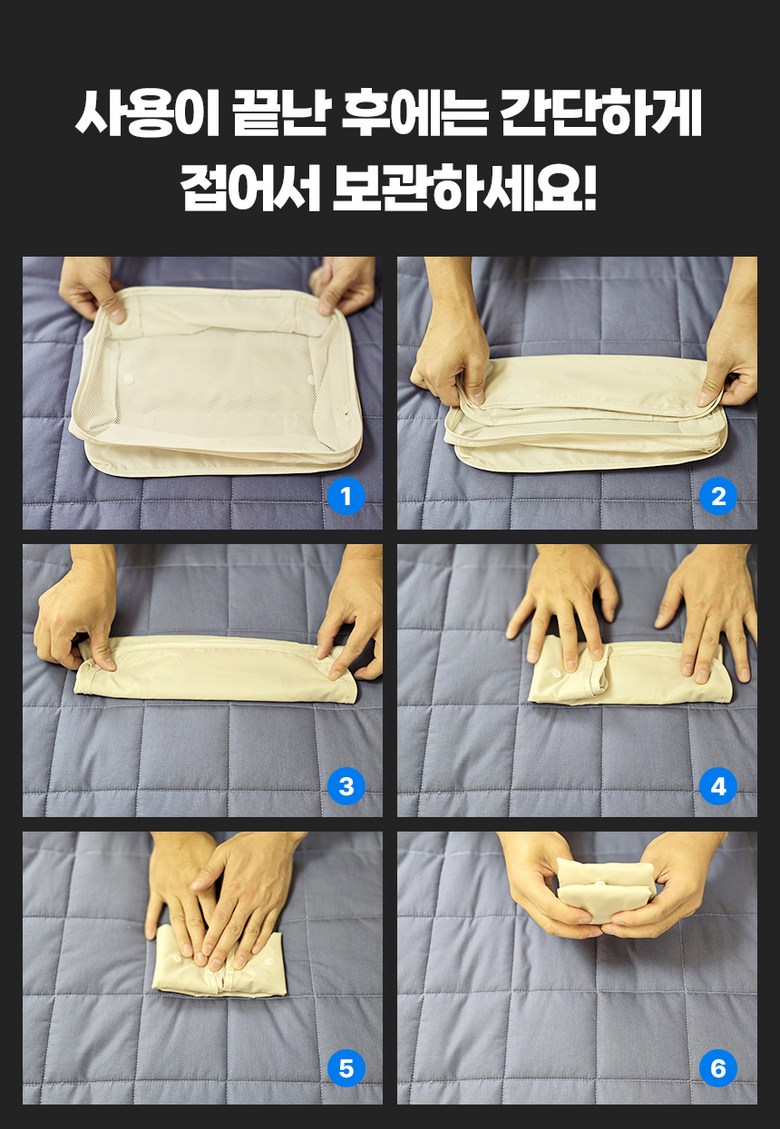 사용이 끝난 후에는 간단하게
접어서 보관하세요!

1

2

3

4

5

6