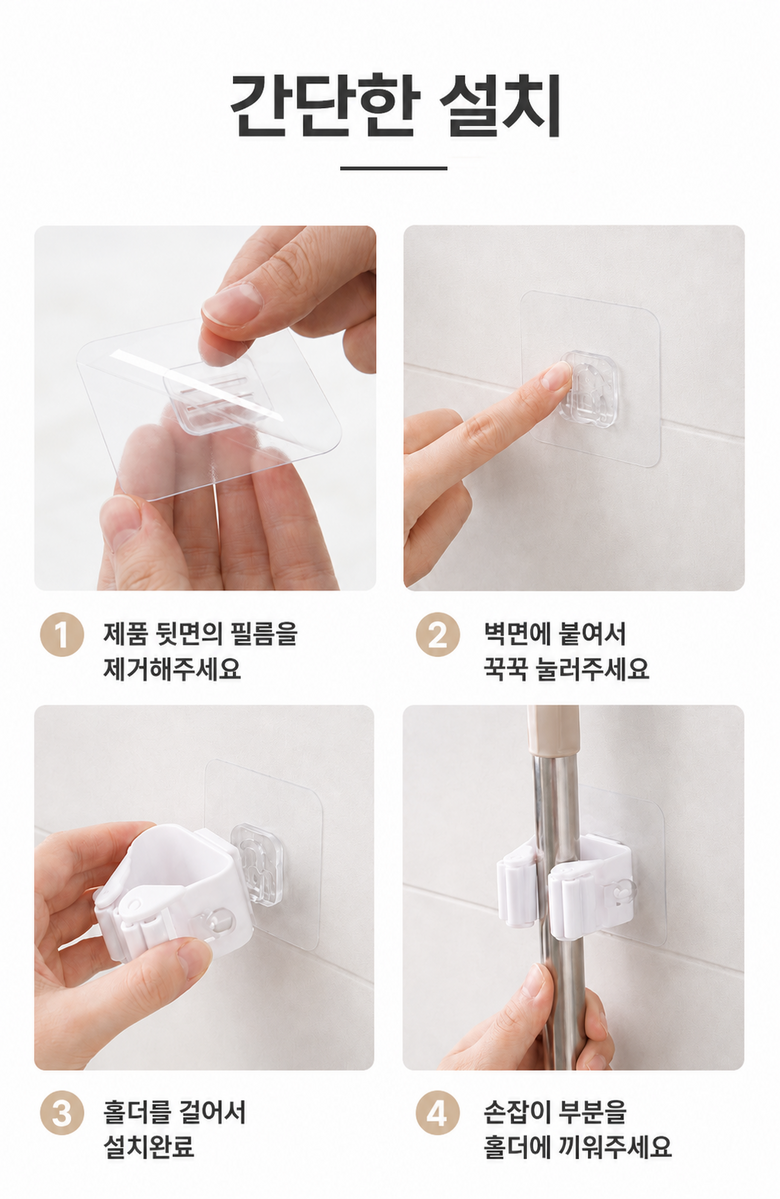 간단한 설치

1 제품 뒷면의 필름을 제거해주세요

2 벽면에 붙여서 꾹꾹 눌러주세요

3 홀더를 걸어서 설치완료

4 손잡이 부분을 홀더에 끼워주세요