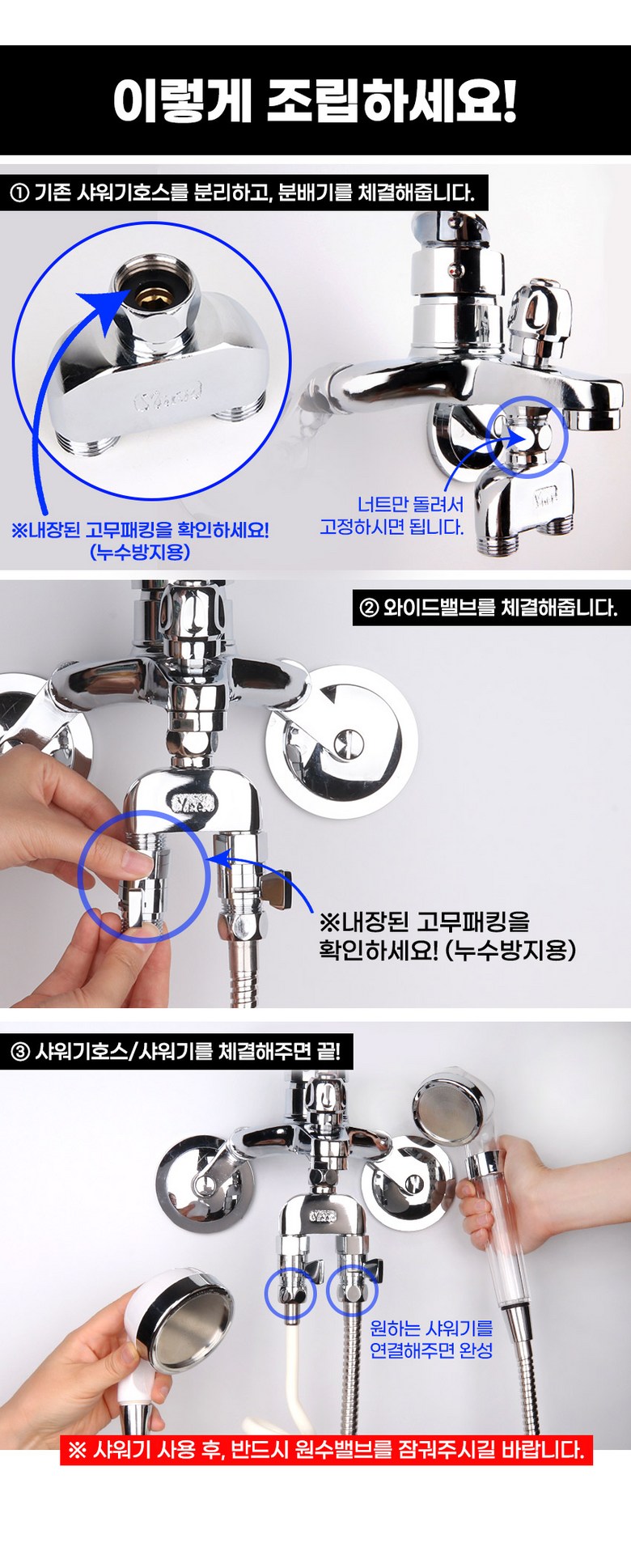 이렇게 조립하세요!

① 기존 샤워기호스를 분리하고, 분배기를 체결해줍니다.

※내장된 고무패킹을 확인하세요! (누수방지용)

너트만 돌려서 고정하시면 됩니다.

② 와이드밸브를 체결해줍니다.

※내장된 고무패킹을 확인하세요! (누수방지용)

③ 샤워기호스/샤워기를 체결해주면 끝!

원하는 샤워기를 연결해주면 완성

※ 샤워기 사용 후, 반드시 원수밸브를 잠궈주시길 바랍니다.