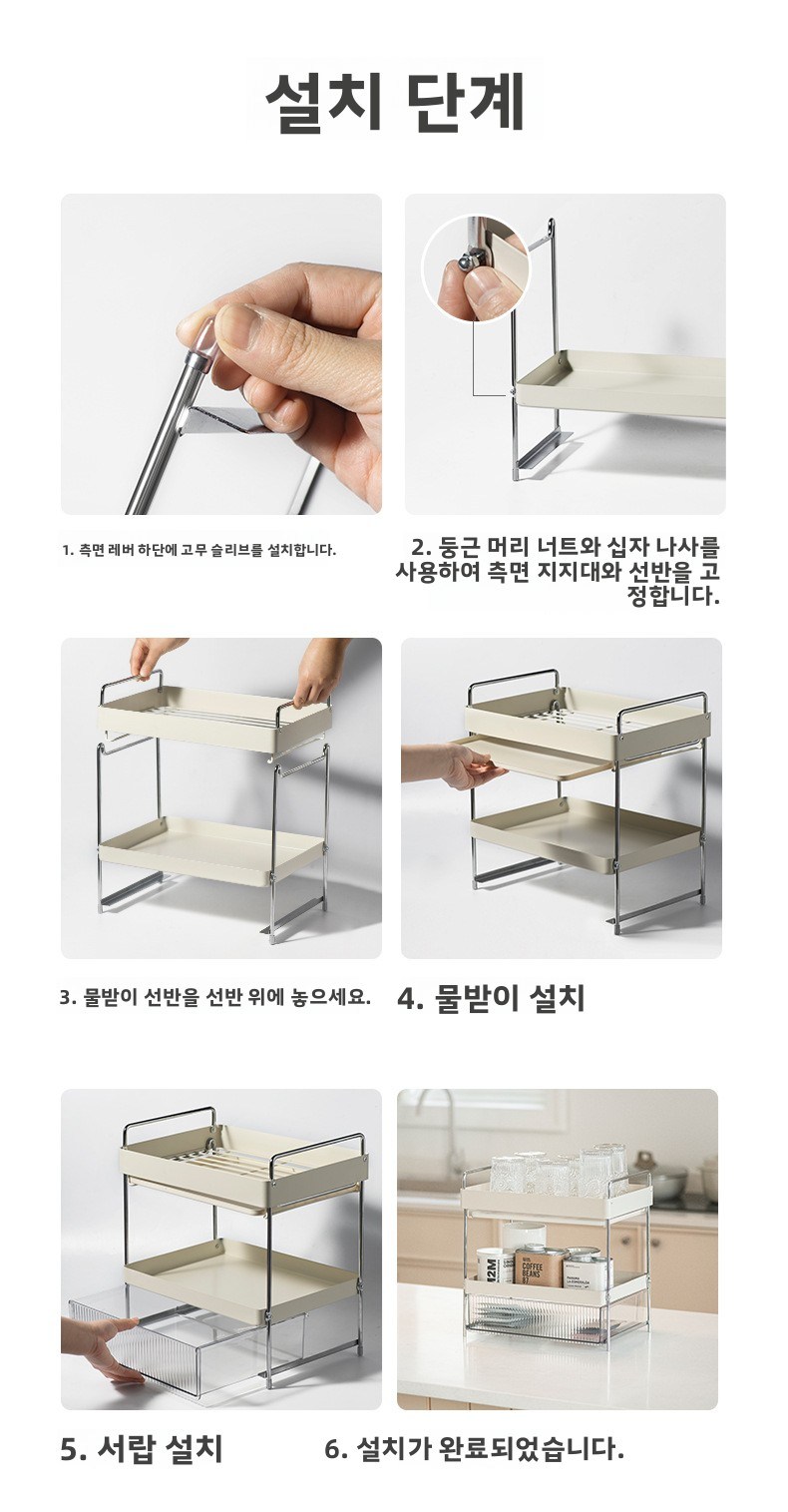 설치 단계

1. 측면 레버 하단에 고무 슬리브를 설치합니다.

2. 둥근 머리 너트와 십자 나사를 사용하여 측면 지지대와 선반을 고정합니다.

3. 물받이 선반을 선반 위에 놓으세요.

4. 물받이 설치

12M
COFFEE BEANS

5. 서랍 설치

6. 설치가 완료되었습니다.