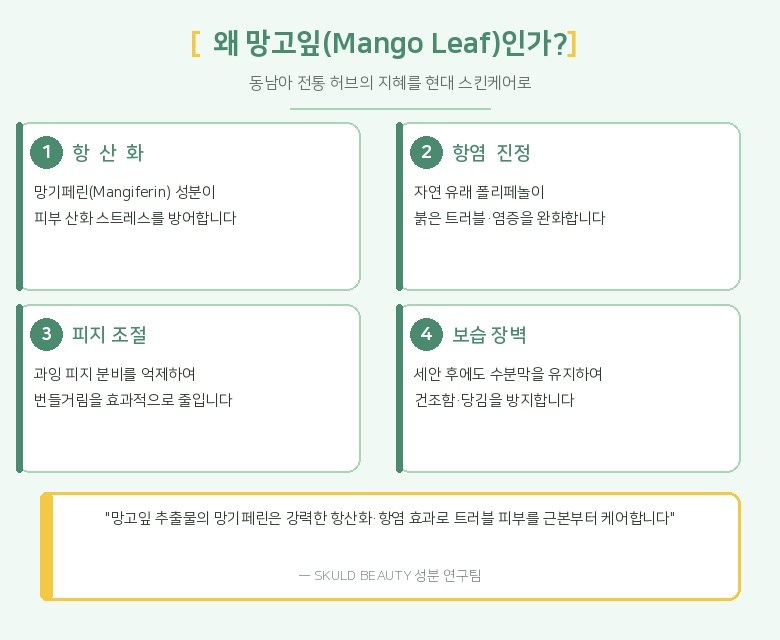 [ 왜 망고잎(Mango Leaf)인가?]

동남아 전통 허브의 지혜를 현대 스킨케어로

1 항 산 화

망기페린(Mangiferin) 성분이
피부 산화 스트레스를 방어합니다

2 항염 진정

자연 유래 폴리페놀이
붉은 트러블·염증을 완화합니다

3 피지 조절

과잉 피지 분비를 억제하여
번들거림을 효과적으로 줄입니다

4 보습 장벽

세안 후에도 수분막을 유지하여
건조함·당김을 방지합니다

"망고잎 추출물의 망기페린은 강력한 항산화·항염 효과로 트러블 피부를 근본부터 케어합니다"

— SKULD BEAUTY 성분 연구팀