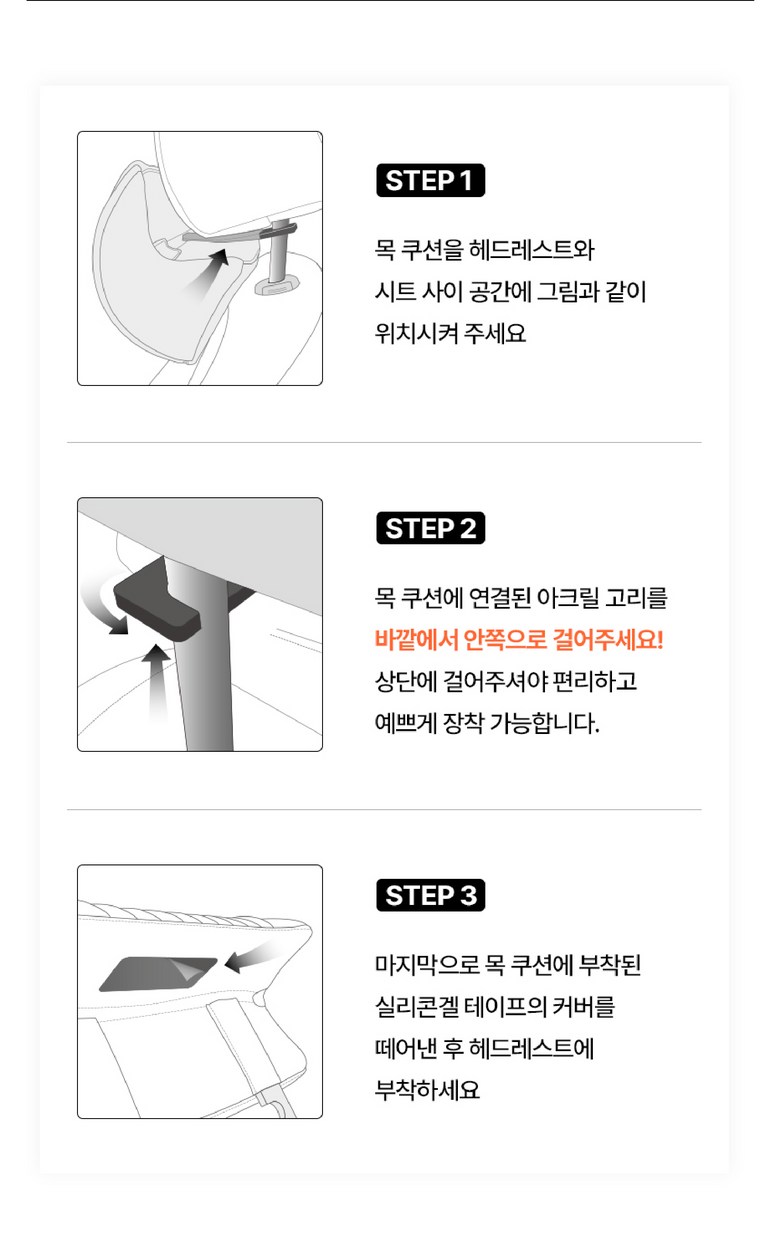 STEP 1

목 쿠션을 헤드레스트와 시트 사이 공간에 그림과 같이 위치시켜 주세요

STEP 2

목 쿠션에 연결된 아크릴 고리를 바깥에서 안쪽으로 걸어주세요! 상단에 걸어주셔야 편리하고 예쁘게 장착 가능합니다.

STEP 3

마지막으로 목 쿠션에 부착된 실리콘겔 테이프의 커버를 떼어낸 후 헤드레스트에 부착하세요