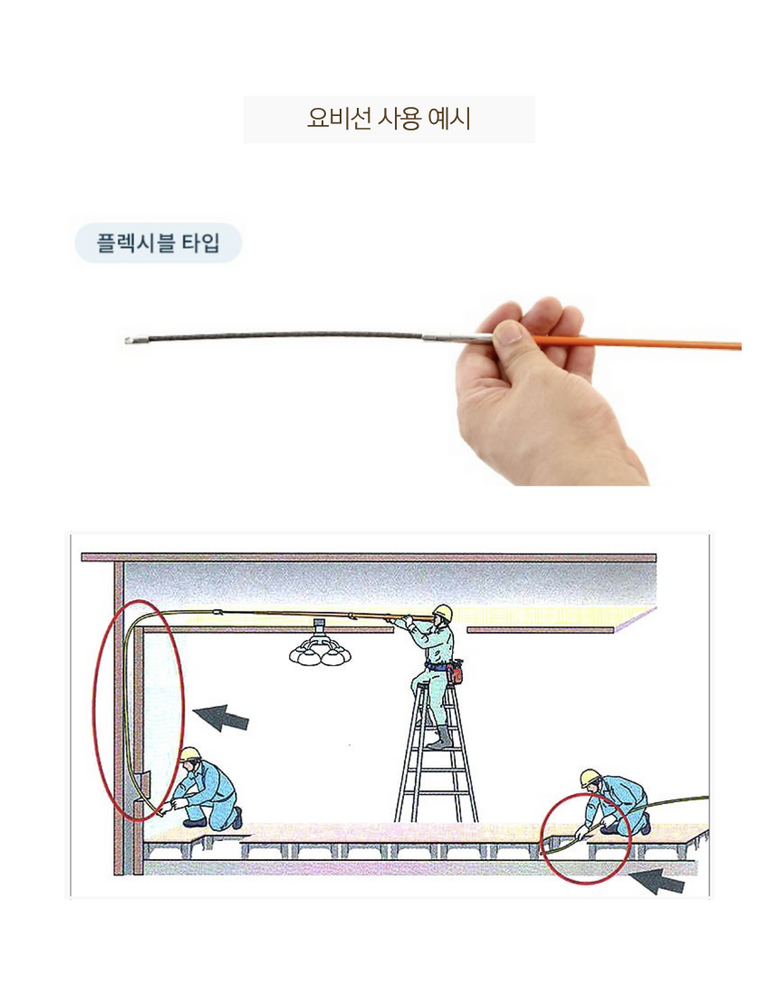 요비선 사용 예시

플렉시블 타입