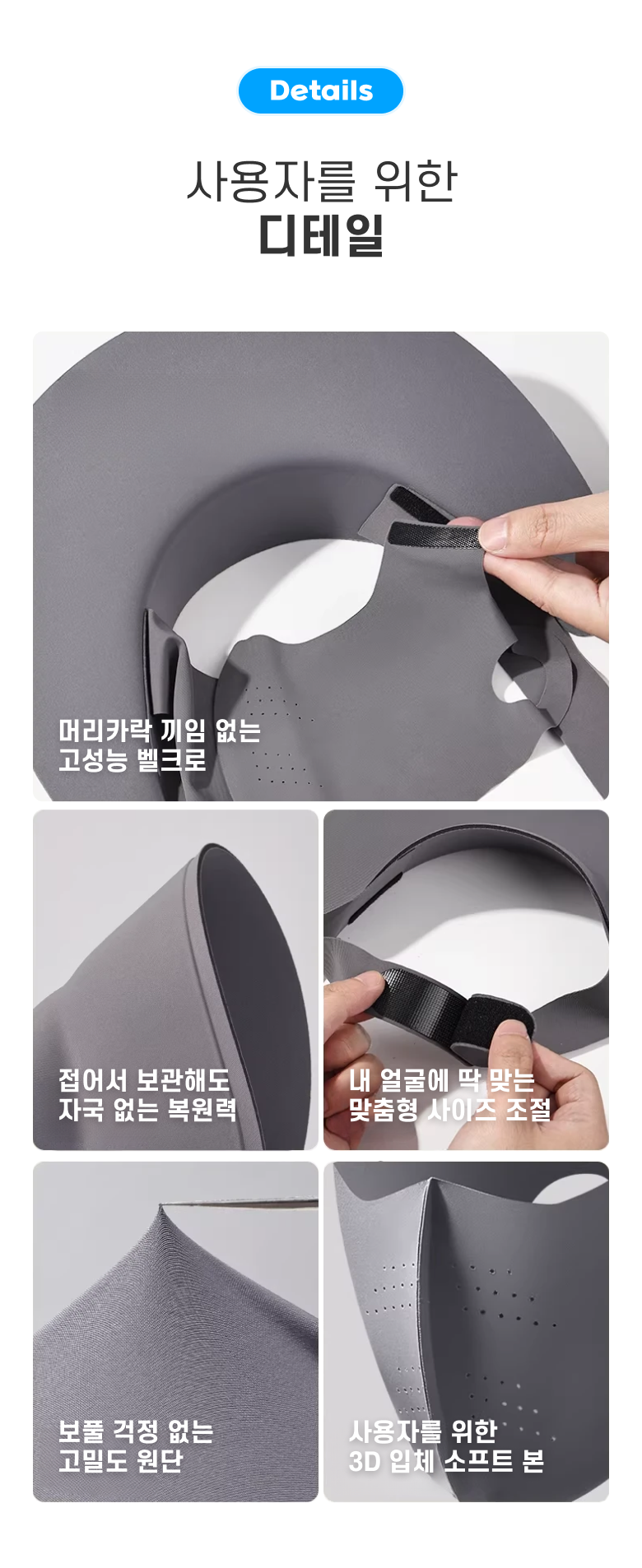 Details

사용자를 위한
디테일

머리카락 끼임 없는
고성능 벨크로

접어서 보관해도
자국 없는 복원력

내 얼굴에 딱 맞는
맞춤형 사이즈 조절

보풀 걱정 없는
고밀도 원단

사용자를 위한
3D 입체 소프트 본