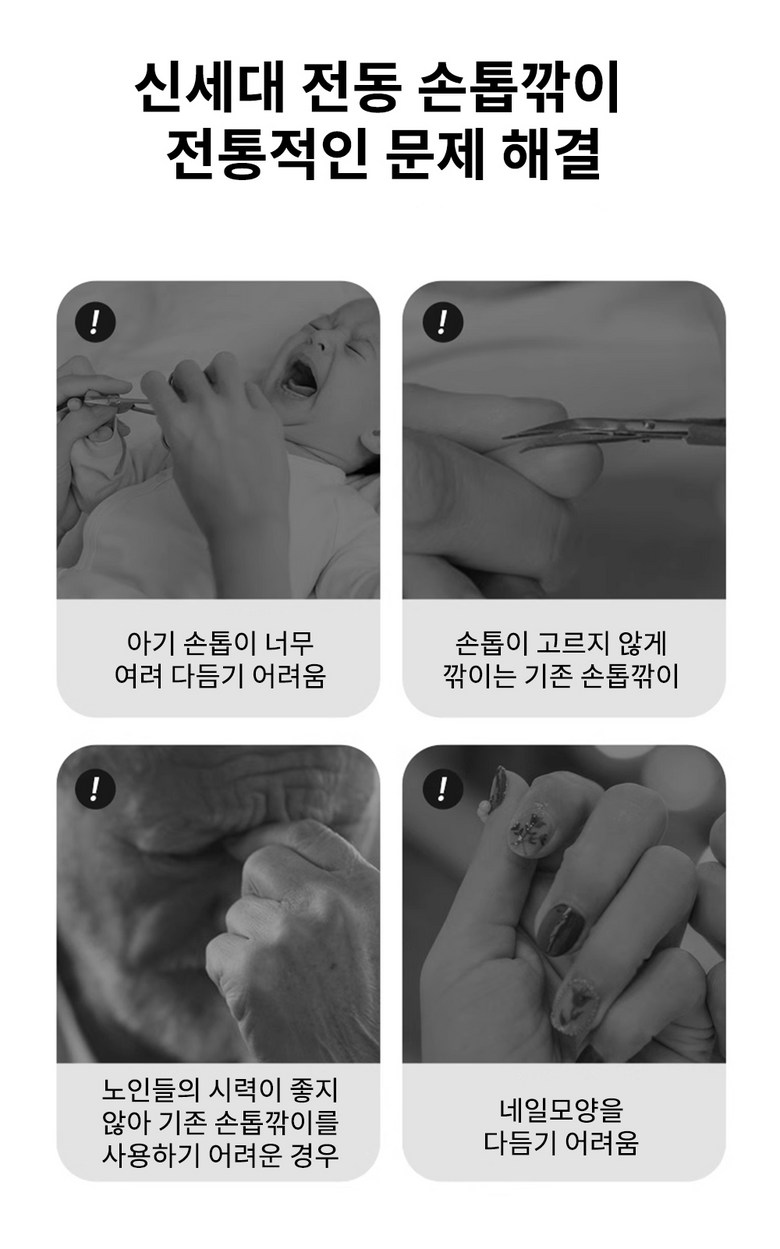 신세대 전동 손톱깎이
전통적인 문제 해결

!

아기 손톱이 너무 여려 다듬기 어려움

!

손톱이 고르지 않게 깎이는 기존 손톱깎이

!

노인들의 시력이 좋지 않아 기존 손톱깎이를 사용하기 어려운 경우

!

네일모양을 다듬기 어려움