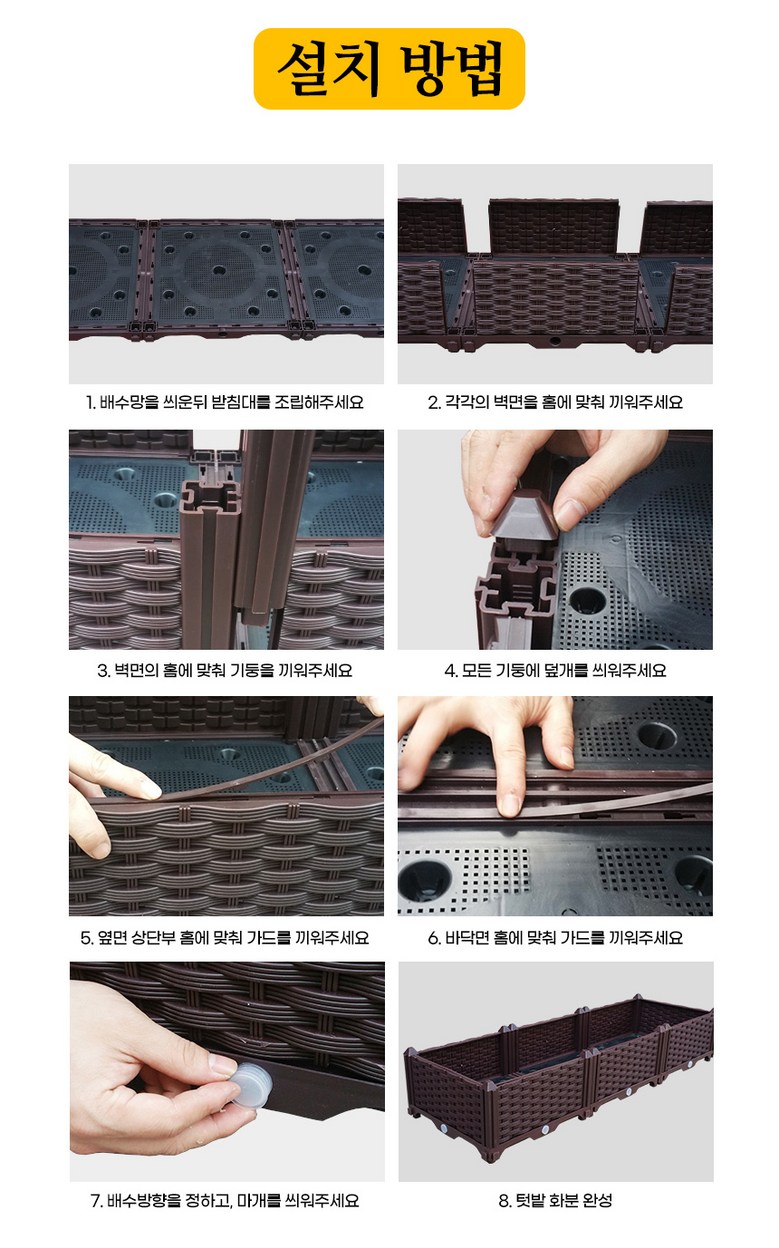 설치 방법

1. 배수망을 씌운뒤 받침대를 조립해주세요

2. 각각의 벽면을 홈에 맞춰 끼워주세요

3. 벽면의 홈에 맞춰 기둥을 끼워주세요

4. 모든 기둥에 덮개를 씌워주세요

5. 옆면 상단부 홈에 맞춰 가드를 끼워주세요

6. 바닥면 홈에 맞춰 가드를 끼워주세요

7. 배수방향을 정하고, 마개를 씌워주세요

8. 텃밭 화분 완성