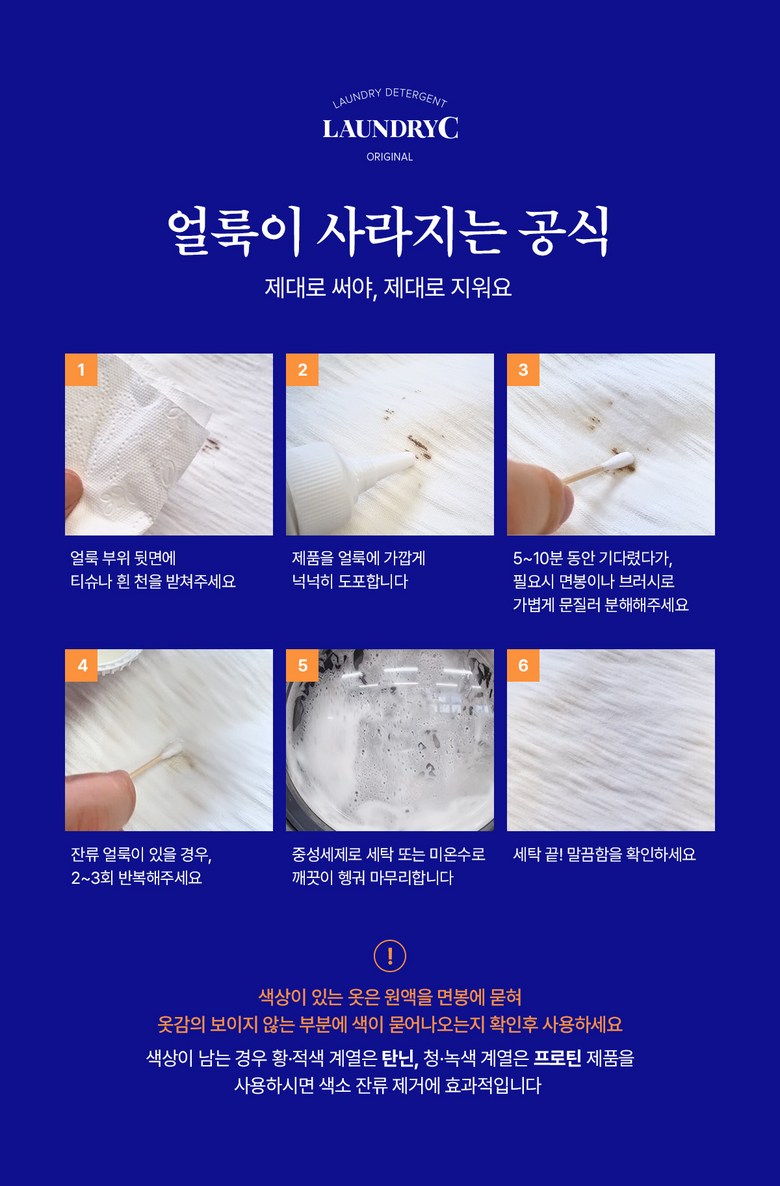 LAUNDRY DETERGENT
LAUNDRYC
ORIGINAL

얼룩이 사라지는 공식

제대로 써야, 제대로 지워요

1
얼룩 부위 뒷면에 티슈나 흰 천을 받쳐주세요

2
제품을 얼룩에 가깝게 넉넉히 도포합니다

3
5~10분 동안 기다렸다가, 필요시 면봉이나 브러시로 가볍게 문질러 분해해주세요

4
잔류 얼룩이 있을 경우, 2~3회 반복해주세요

5
중성세제로 세탁 또는 미온수로 깨끗이 헹궈 마무리합니다

6
세탁 끝! 말끔함을 확인하세요

!

색상이 있는 옷은 원액을 면봉에 묻혀
옷감의 보이지 않는 부분에 색이 묻어나오는지 확인후 사용하세요

색상이 남는 경우 황·적색 계열은 탄닌, 청·녹색 계열은 프로틴 제품을 사용하시면 색소 잔류 제거에 효과적입니다