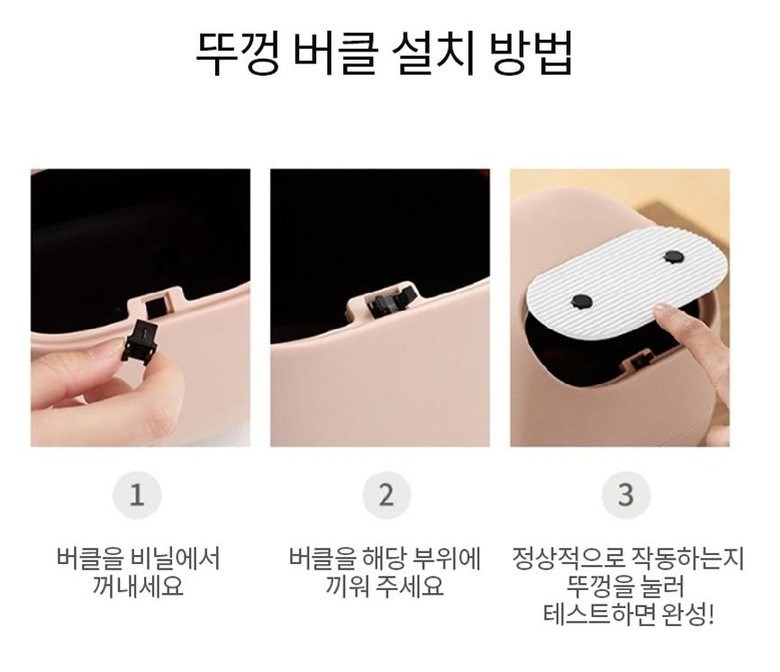 뚜껑 버클 설치 방법

1

버클을 비닐에서 꺼내세요

2

버클을 해당 부위에 끼워 주세요

3

정상적으로 작동하는지 뚜껑을 눌러 테스트하면 완성!