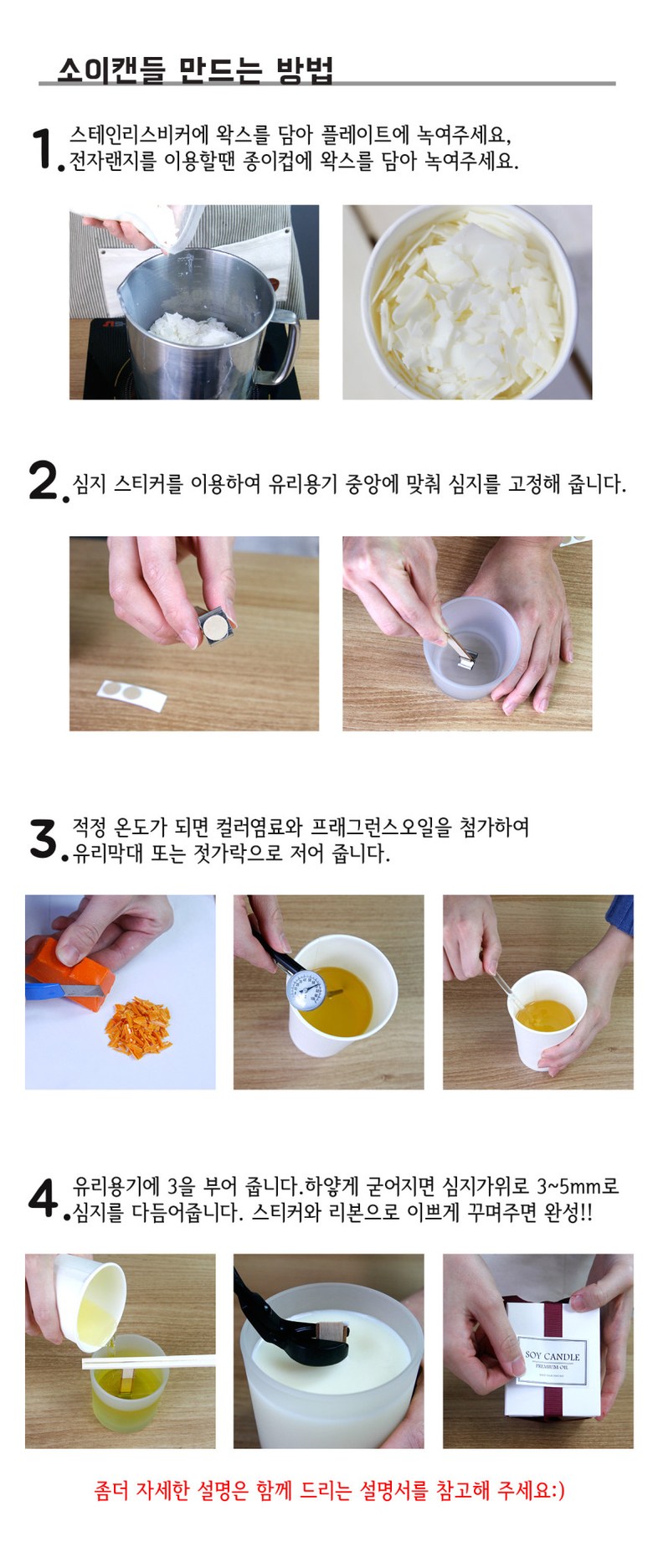 소이캔들 만드는 방법

1. 스테인리스비커에 왁스를 담아 플레이트에 녹여주세요, 전자랜지를 이용할땐 종이컵에 왁스를 담아 녹여주세요.

2. 심지 스티커를 이용하여 유리용기 중앙에 맞춰 심지를 고정해 줍니다.

3. 적정 온도가 되면 컬러염료와 프래그런스오일을 첨가하여 유리막대 또는 젓가락으로 저어 줍니다.

4. 유리용기에 3을 부어 줍니다.하얗게 굳어지면 심지가위로 3~5mm로 심지를 다듬어줍니다. 스티커와 리본으로 이쁘게 꾸며주면 완성!!

SOY CANDLE
PREMIUM OIL

좀더 자세한 설명은 함께 드리는 설명서를 참고해 주세요:)