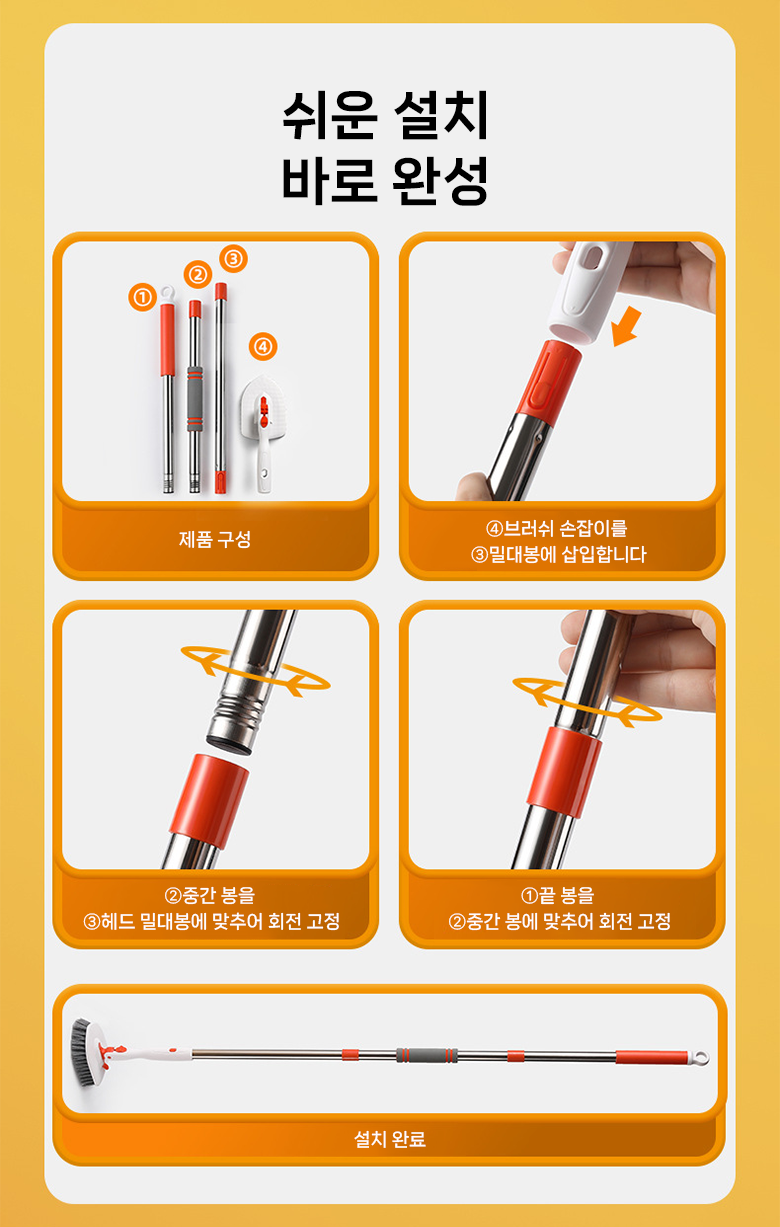 쉬운 설치
바로 완성

①
②
③
④

제품 구성

④브러쉬 손잡이를
③밀대봉에 삽입합니다

②중간 봉을
③헤드 밀대봉에 맞추어 회전 고정

①끝 봉을
②중간 봉에 맞추어 회전 고정

설치 완료