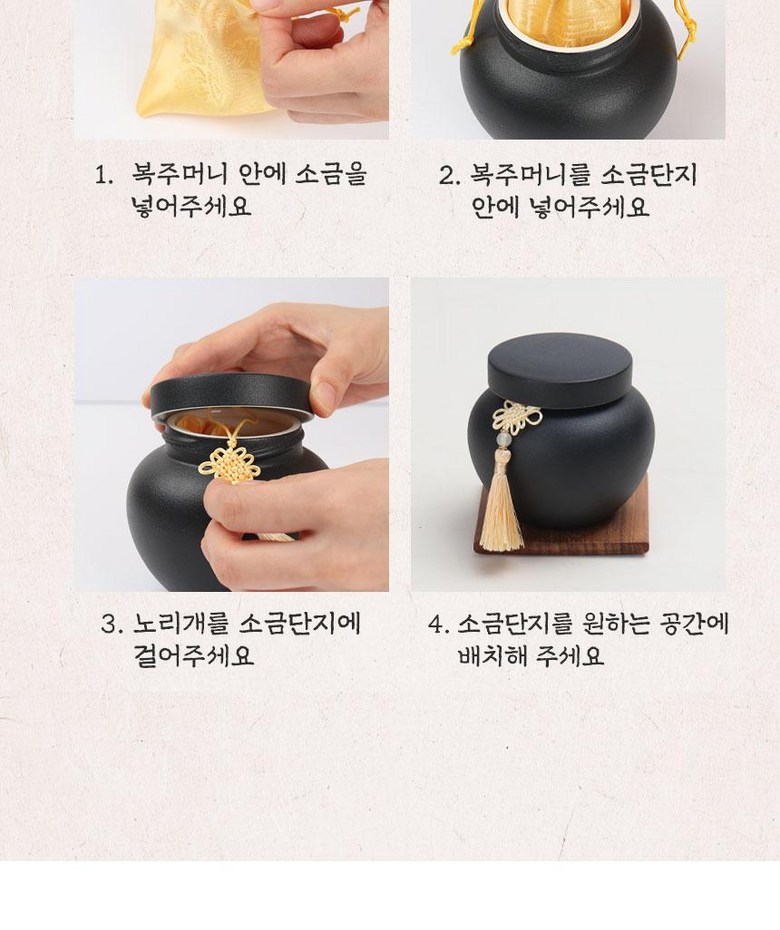 1. 복주머니 안에 소금을 넣어주세요

2. 복주머니를 소금단지 안에 넣어주세요

3. 노리개를 소금단지에 걸어주세요

4. 소금단지를 원하는 공간에 배치해 주세요