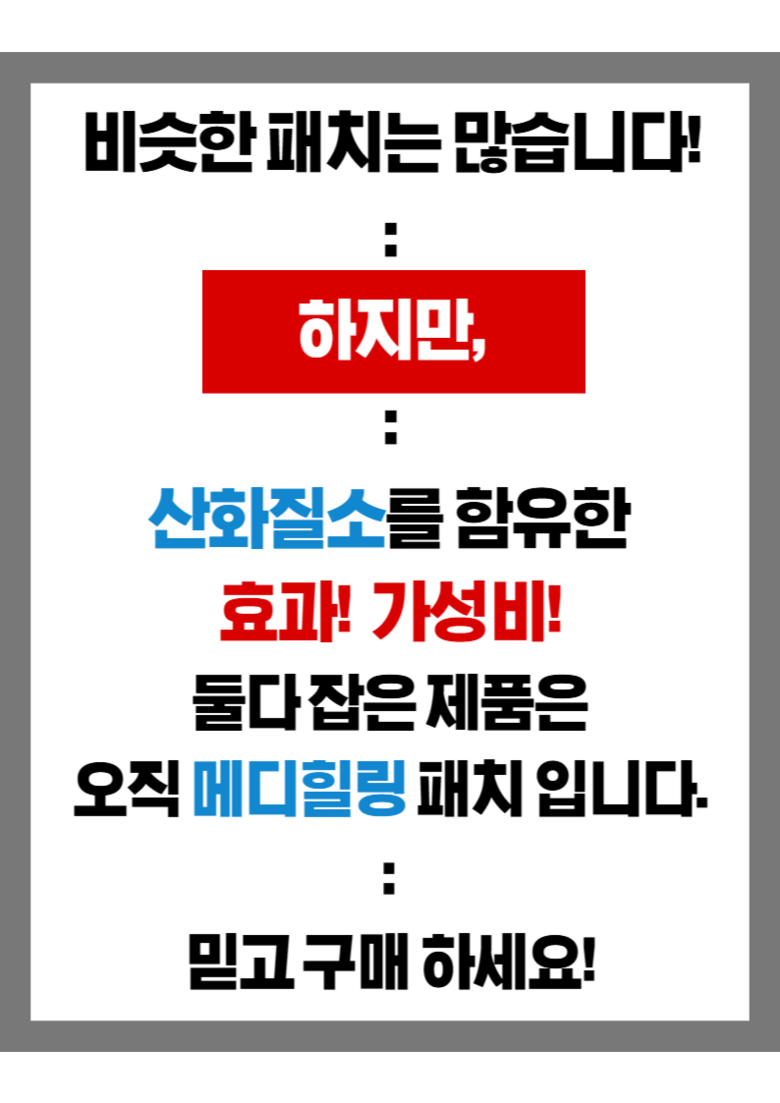 비슷한 패치는 많습니다!

:

하지만,

:

산화질소를 함유한

효과! 가성비!

둘다 잡은 제품은

오직 메디힐링 패치 입니다.

:

믿고 구매 하세요!