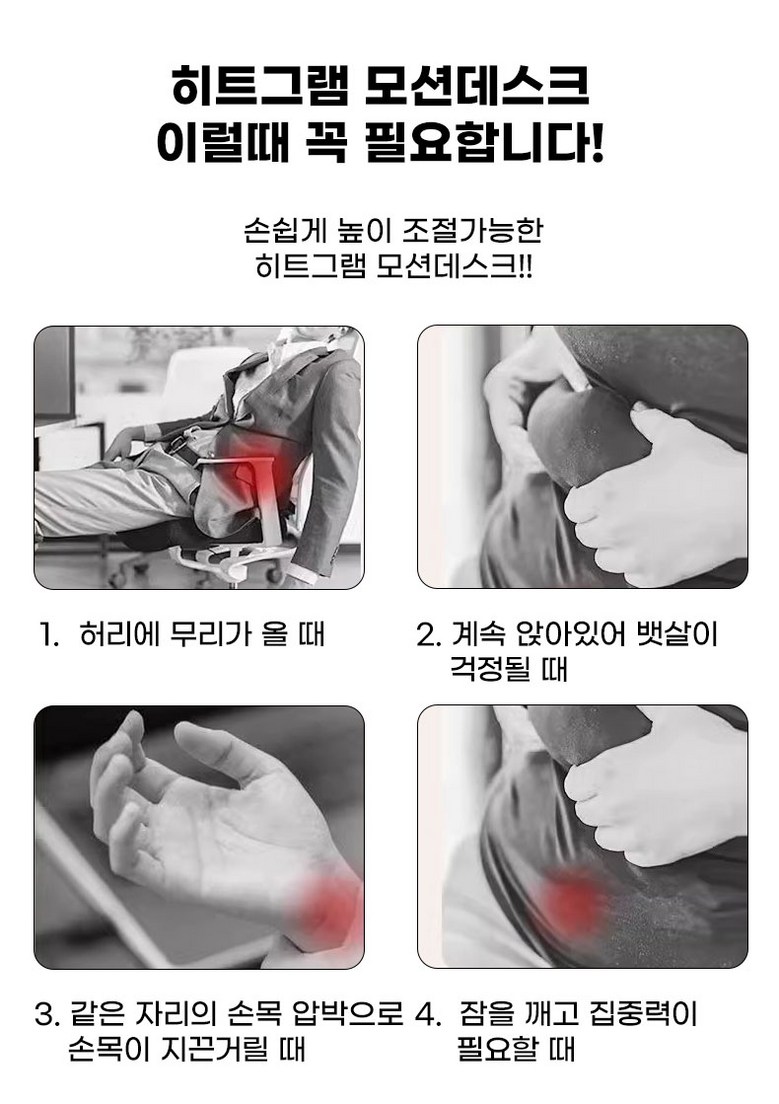 히트그램 모션데스크
이럴때 꼭 필요합니다!

손쉽게 높이 조절가능한
히트그램 모션데스크!!

1. 허리에 무리가 올 때

2. 계속 앉아있어 뱃살이 걱정될 때

3. 같은 자리의 손목 압박으로 손목이 지끈거릴 때

4. 잠을 깨고 집중력이 필요할 때