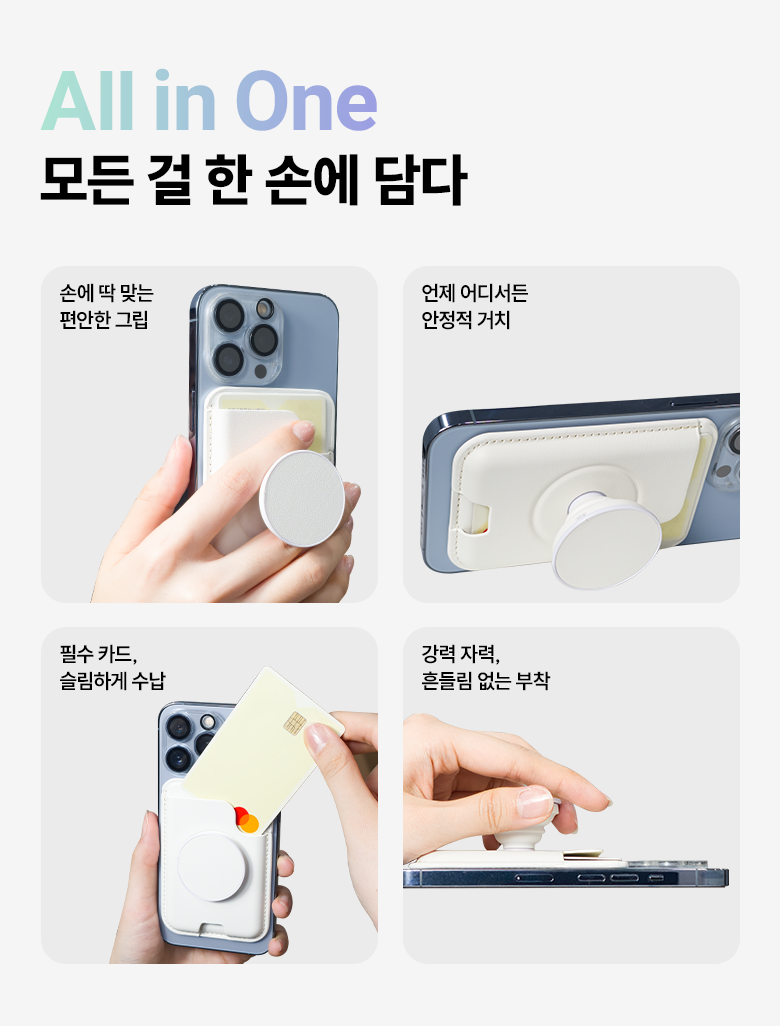 All in One
모든 걸 한 손에 담다

손에 딱 맞는
편안한 그립

언제 어디서든
안정적 거치

필수 카드,
슬림하게 수납

강력 자력,
흔들림 없는 부착