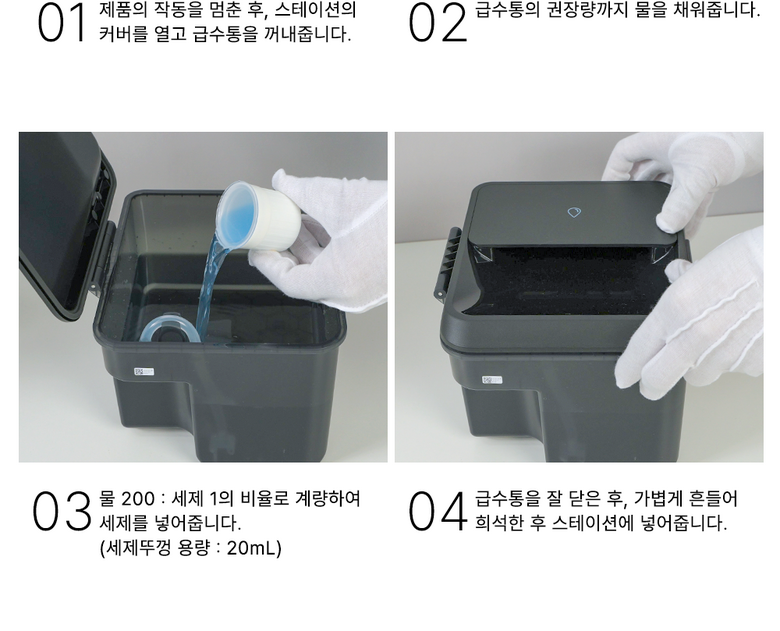 01 제품의 작동을 멈춘 후, 스테이션의 커버를 열고 급수통을 꺼내줍니다.

02 급수통의 권장량까지 물을 채워줍니다.

03 물 200 : 세제 1의 비율로 계량하여 세제를 넣어줍니다. (세제뚜껑 용량 : 20mL)

04 급수통을 잘 닫은 후, 가볍게 흔들어 희석한 후 스테이션에 넣어줍니다.