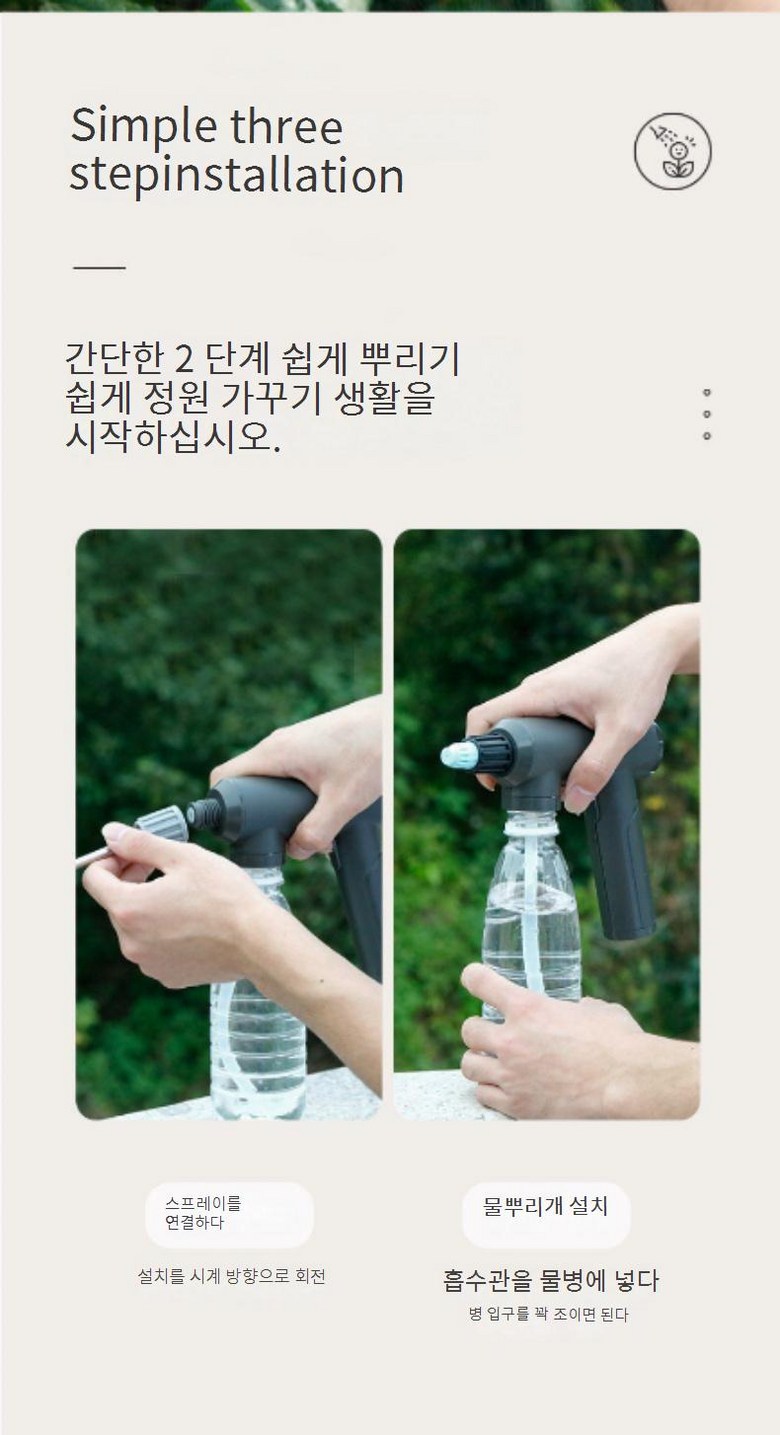 Simple three stepinstallation

간단한 2 단계 쉽게 뿌리기 쉽게 정원 가꾸기 생활을 시작하십시오.

스프레이를 연결하다

설치를 시계 방향으로 회전

물뿌리개 설치

흡수관을 물병에 넣다

병 입구를 꽉 조이면 된다