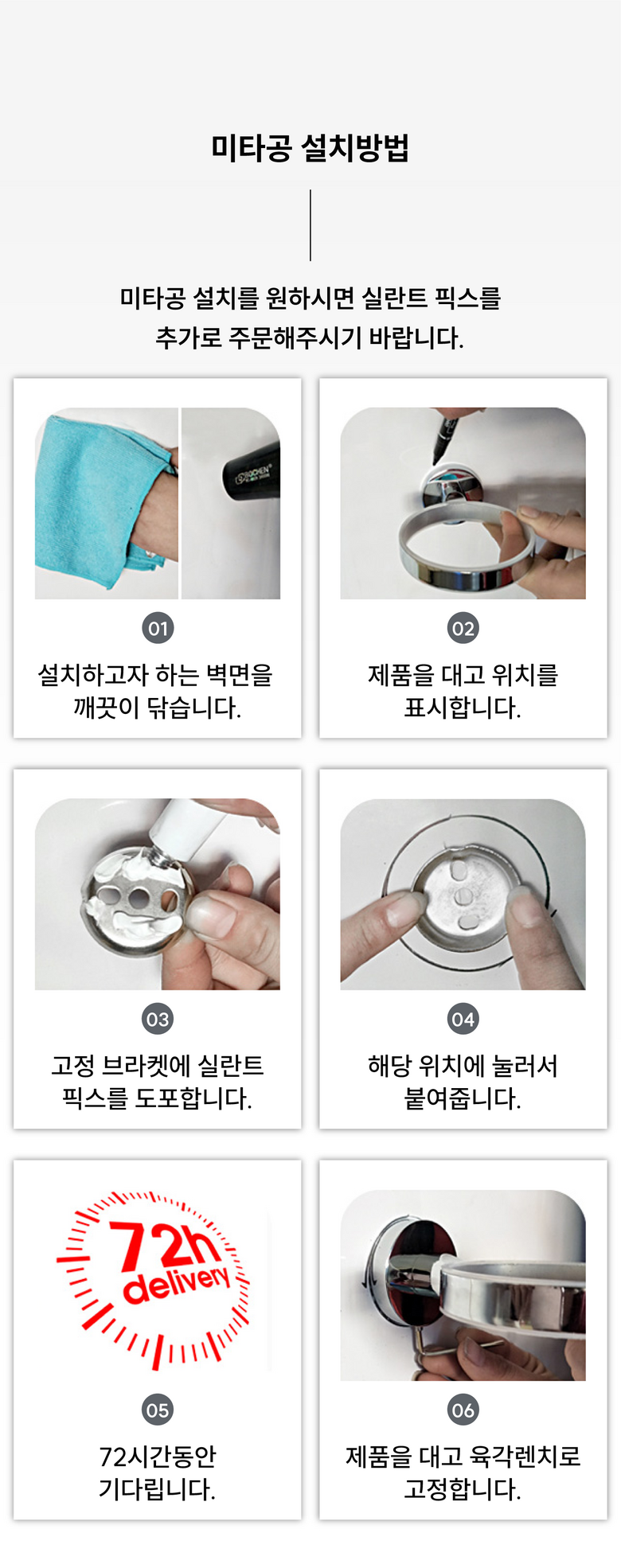 미타공 설치방법

미타공 설치를 원하시면 실란트 픽스를 추가로 주문해주시기 바랍니다.

01

설치하고자 하는 벽면을 깨끗이 닦습니다.

02

제품을 대고 위치를 표시합니다.

03

고정 브라켓에 실란트 픽스를 도포합니다.

04

해당 위치에 눌러서 붙여줍니다.

72h delivery

05

72시간동안 기다립니다.

06

제품을 대고 육각렌치로 고정합니다.