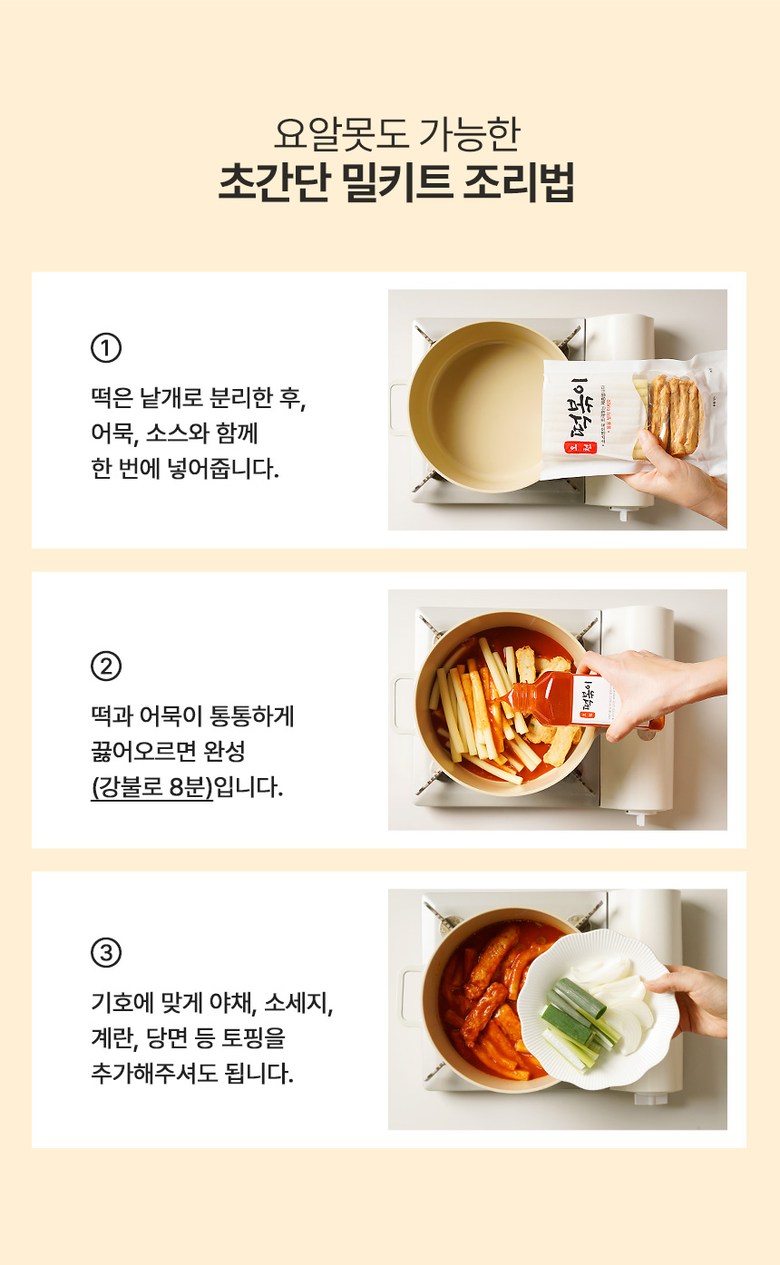 요알못도 가능한
초간단 밀키트 조리법

①
떡은 낱개로 분리한 후,
어묵, 소스와 함께
한 번에 넣어줍니다.

②
떡과 어묵이 통통하게
끓어오르면 완성
(강불로 8분)입니다.

③
기호에 맞게 야채, 소세지,
계란, 당면 등 토핑을
추가해주셔도 됩니다.