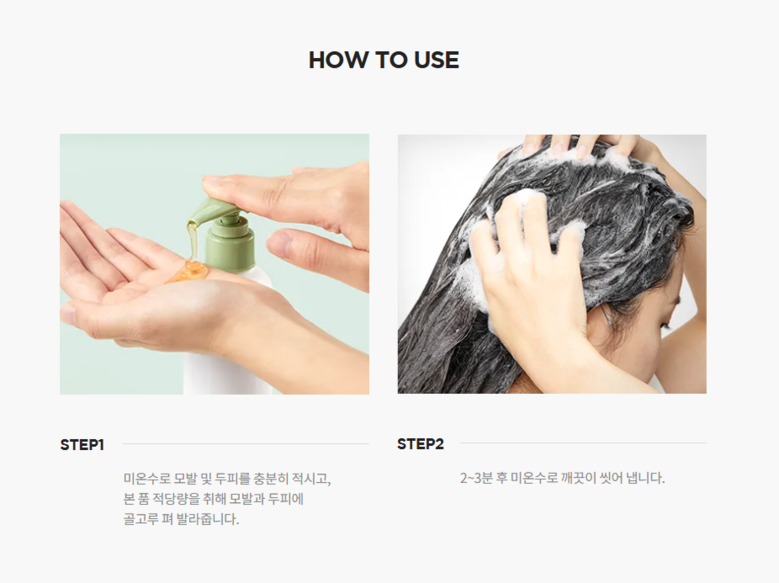 HOW TO USE

STEP1

미온수로 모발 및 두피를 충분히 적시고,
본 품 적당량을 취해 모발과 두피에
골고루 펴 발라줍니다.

STEP2

2~3분 후 미온수로 깨끗이 씻어 냅니다.