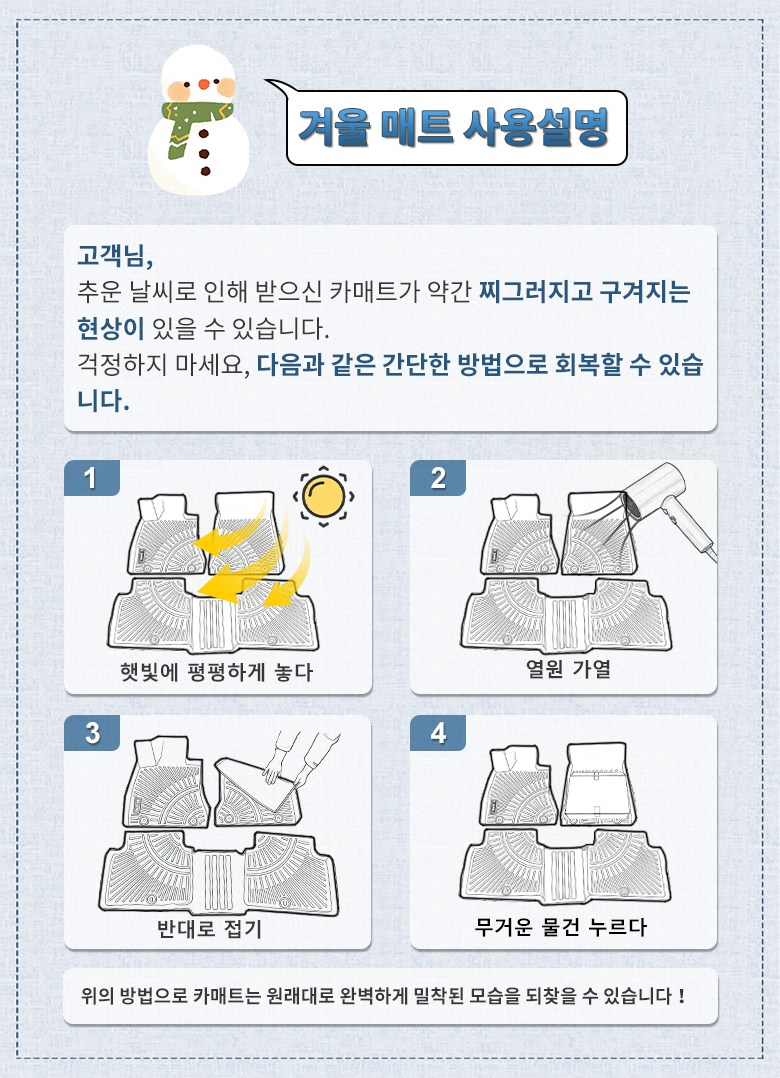 겨울 매트 사용설명

고객님,
추운 날씨로 인해 받으신 카매트가 약간 찌그러지고 구겨지는 현상이 있을 수 있습니다.
걱정하지 마세요, 다음과 같은 간단한 방법으로 회복할 수 있습니다.

1
햇빛에 평평하게 놓다

2
열원 가열

3
반대로 접기

4
무거운 물건 누르다

위의 방법으로 카매트는 원래대로 완벽하게 밀착된 모습을 되찾을 수 있습니다 !