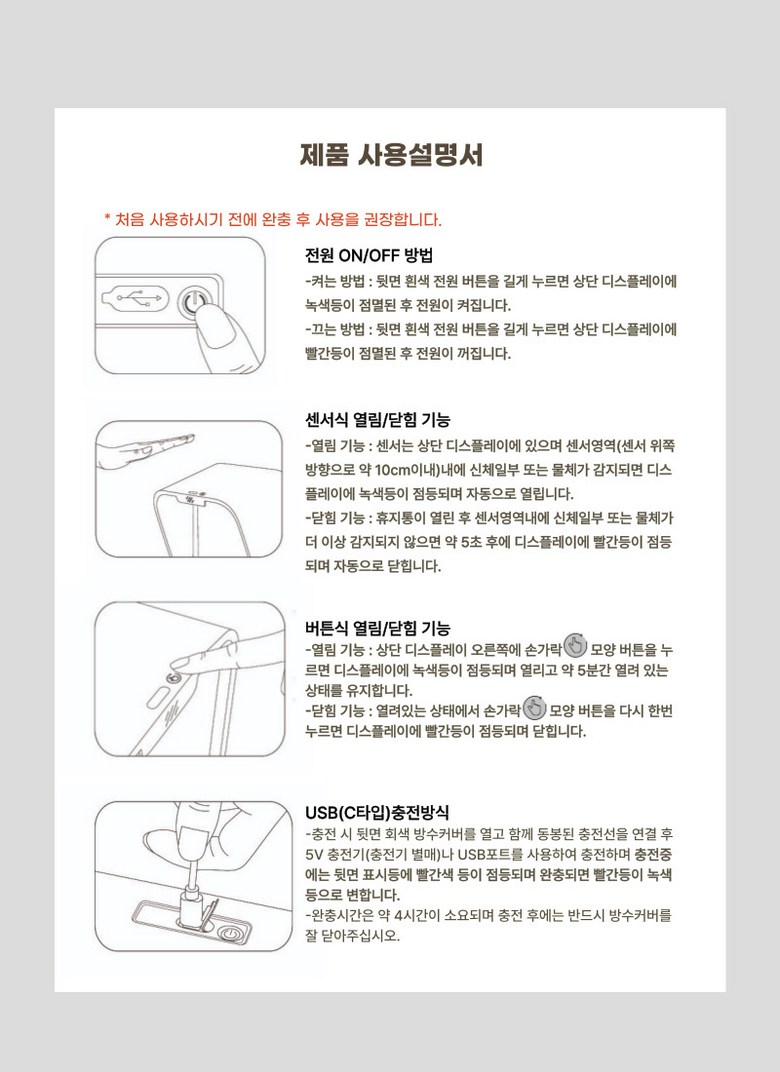 제품 사용설명서

* 처음 사용하시기 전에 완충 후 사용을 권장합니다.

전원 ON/OFF 방법
-켜는 방법 : 뒷면 흰색 전원 버튼을 길게 누르면 상단 디스플레이에 녹색등이 점멸된 후 전원이 켜집니다.
-끄는 방법 : 뒷면 흰색 전원 버튼을 길게 누르면 상단 디스플레이에 빨간등이 점멸된 후 전원이 꺼집니다.

센서식 열림/닫힘 기능
-열림 기능 : 센서는 상단 디스플레이에 있으며 센서영역(센서 위쪽 방향으로 약 10cm이내)내에 신체일부 또는 물체가 감지되면 디스플레이에 녹색등이 점등되며 자동으로 열립니다.
-닫힘 기능 : 휴지통이 열린 후 센서영역내에 신체일부 또는 물체가 더 이상 감지되지 않으면 약 5초 후에 디스플레이에 빨간등이 점등되며 자동으로 닫힙니다.

버튼식 열림/닫힘 기능
-열림 기능 : 상단 디스플레이 오른쪽에 손가락 모양 버튼을 누르면 디스플레이에 녹색등이 점등되며 열리고 약 5분간 열려 있는 상태를 유지합니다.
-닫힘 기능 : 열려있는 상태에서 손가락 모양 버튼을 다시 한번 누르면 디스플레이에 빨간등이 점등되며 닫힙니다.

USB(C타입)충전방식
-충전 시 뒷면 회색 방수커버를 열고 함께 동봉된 충전선을 연결 후 5V 충전기(충전기 별매)나 USB포트를 사용하여 충전하며 충전중에는 뒷면 표시등에 빨간색 등이 점등되며 완충되면 빨간등이 녹색등으로 변합니다.
-완충시간은 약 4시간이 소요되며 충전 후에는 반드시 방수커버를 잘 닫아주십시오.