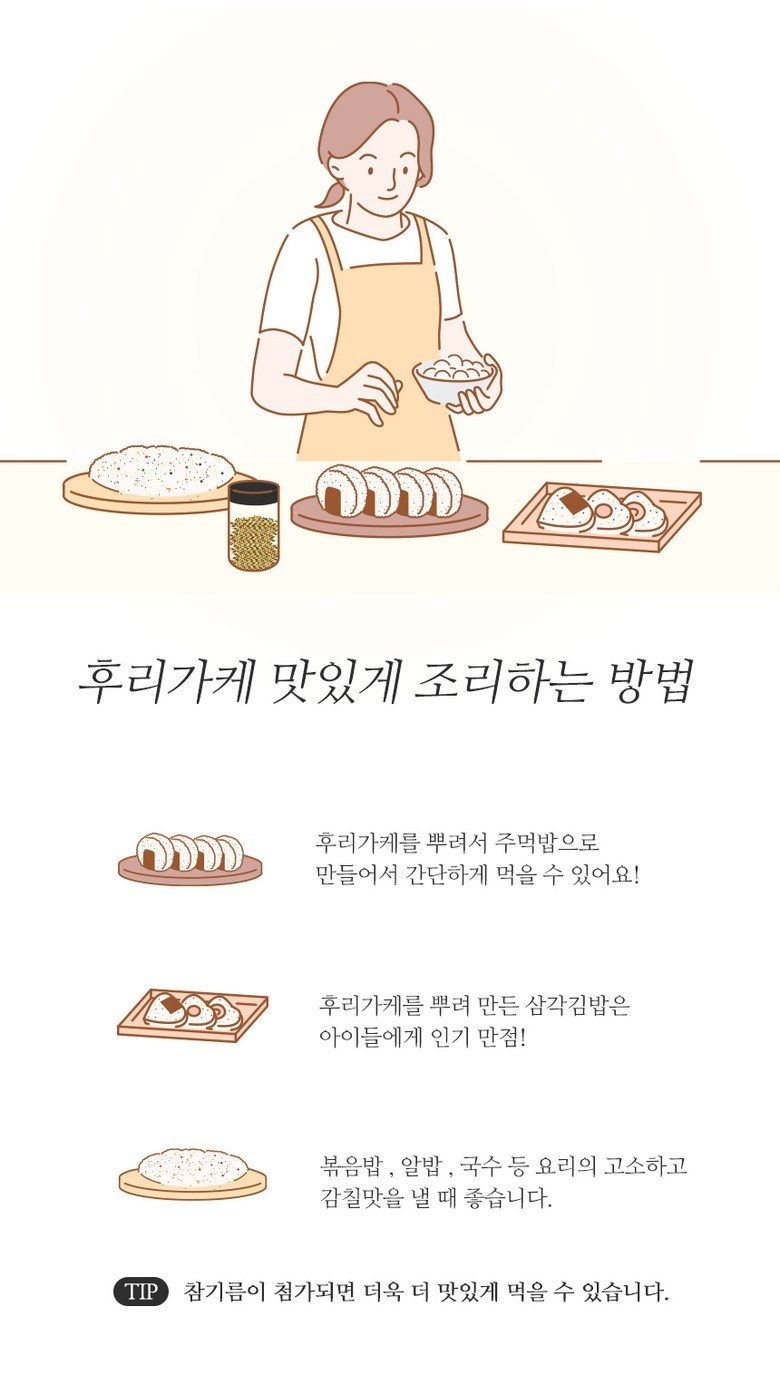 후리가케 맛있게 조리하는 방법

후리가케를 뿌려서 주먹밥으로 만들어서 간단하게 먹을 수 있어요!

후리가케를 뿌려 만든 삼각김밥은 아이들에게 인기 만점!

볶음밥 , 알밥 , 국수 등 요리의 고소하고 감칠맛을 낼 때 좋습니다.

TIP 참기름이 첨가되면 더욱 더 맛있게 먹을 수 있습니다.