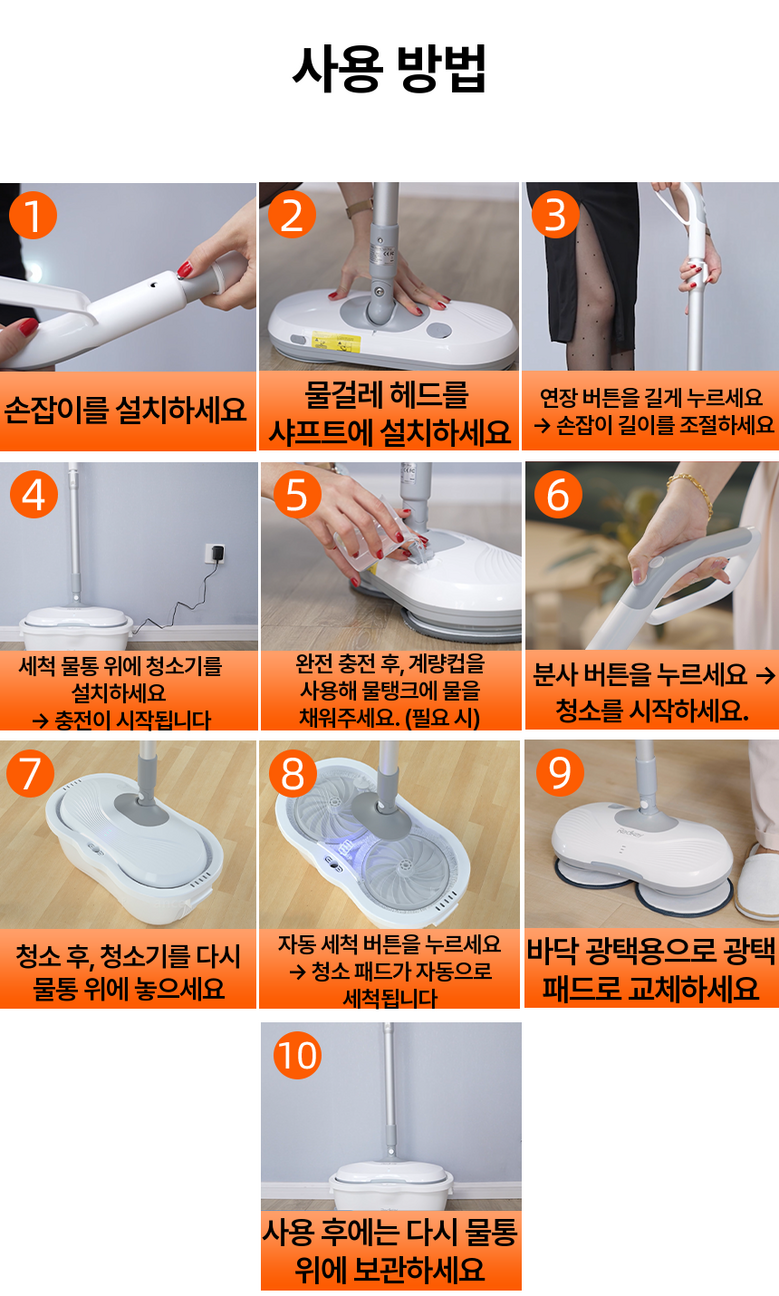 사용 방법

1
손잡이를 설치하세요

2
물걸레 헤드를 샤프트에 설치하세요

3
연장 버튼을 길게 누르세요 → 손잡이 길이를 조절하세요

4
세척 물통 위에 청소기를 설치하세요 → 충전이 시작됩니다

5
완전 충전 후, 계량컵을 사용해 물탱크에 물을 채워주세요. (필요 시)

6
분사 버튼을 누르세요 → 청소를 시작하세요.

7
청소 후, 청소기를 다시 물통 위에 놓으세요

8
자동 세척 버튼을 누르세요 → 청소 패드가 자동으로 세척됩니다

9
바닥 광택용으로 광택 패드로 교체하세요

10
사용 후에는 다시 물통 위에 보관하세요