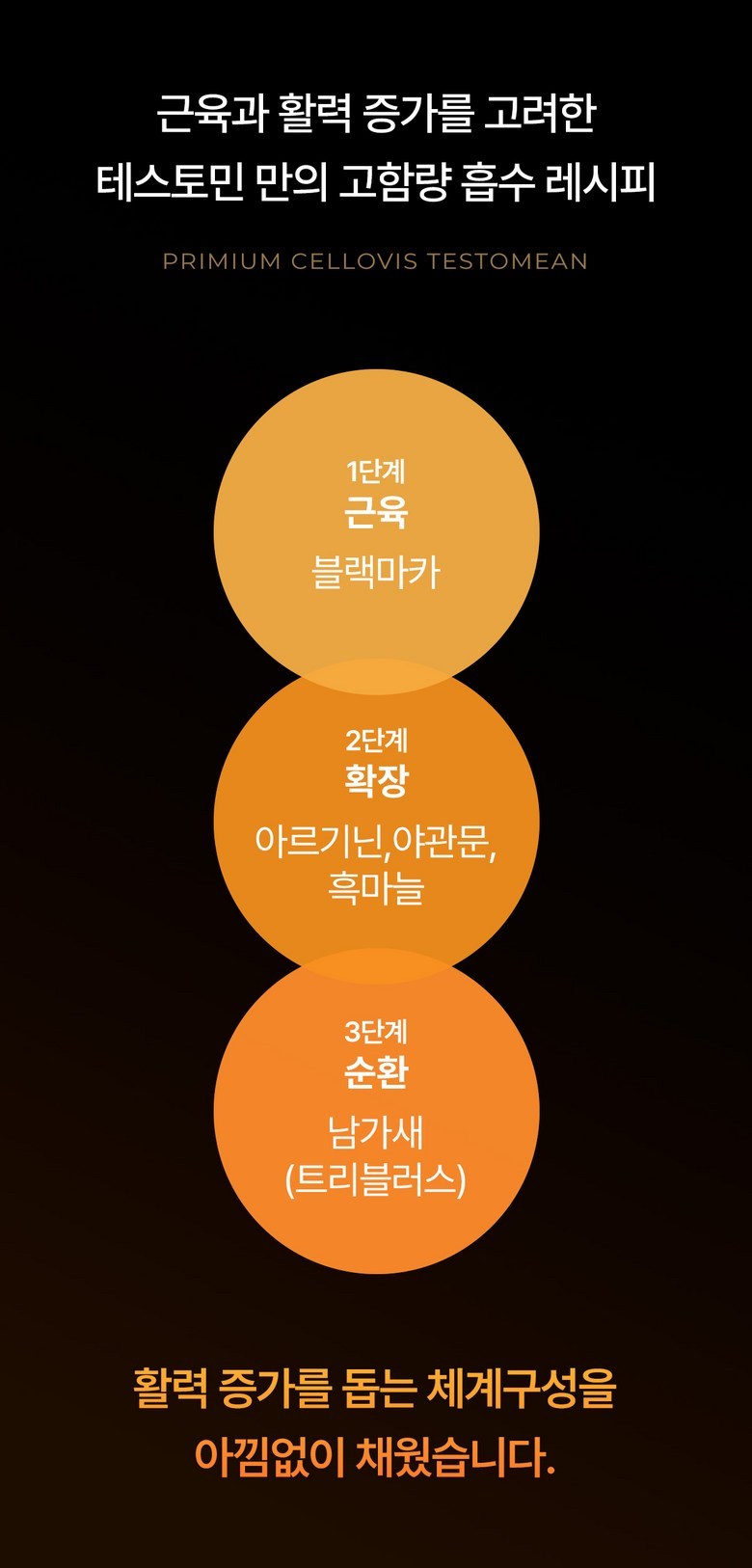 근육과 활력 증가를 고려한
테스토민 만의 고함량 흡수 레시피

PRIMIUM CELLOVIS TESTOMEAN

1단계
근육
블랙마카

2단계
확장
아르기닌,야관문,
흑마늘

3단계
순환
남가새
(트리블러스)

활력 증가를 돕는 체계구성을
아낌없이 채웠습니다.