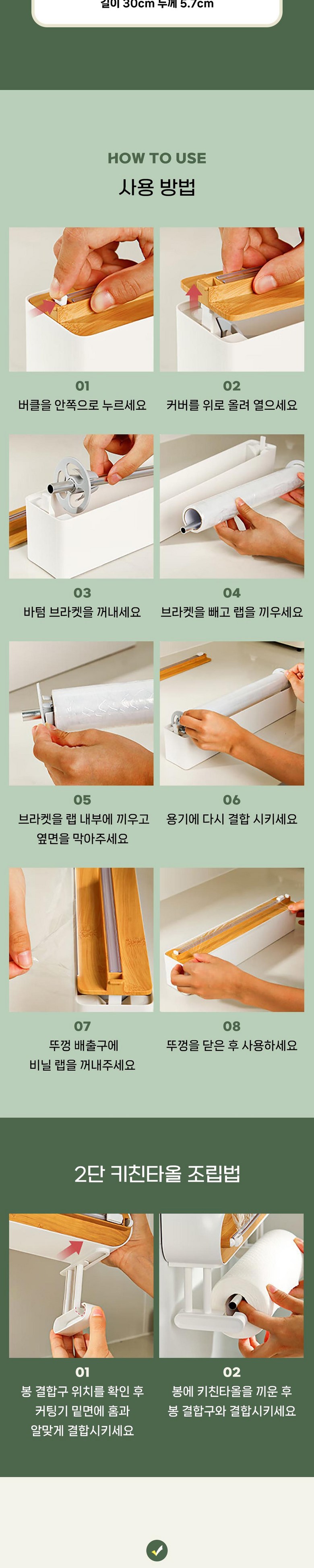 길이 30cm 두께 5.7cm

HOW TO USE
사용 방법

01
버클을 안쪽으로 누르세요

02
커버를 위로 올려 열으세요

03
바텀 브라켓을 꺼내세요

04
브라켓을 빼고 랩을 끼우세요

05
브라켓을 랩 내부에 끼우고 옆면을 막아주세요

06
용기에 다시 결합 시키세요

07
뚜껑 배출구에 비닐 랩을 꺼내주세요

08
뚜껑을 닫은 후 사용하세요

2단 키친타올 조립법

01
봉 결합구 위치를 확인 후 커팅기 밑면에 홈과 알맞게 결합시키세요

02
봉에 키친타올을 끼운 후 봉 결합구와 결합시키세요