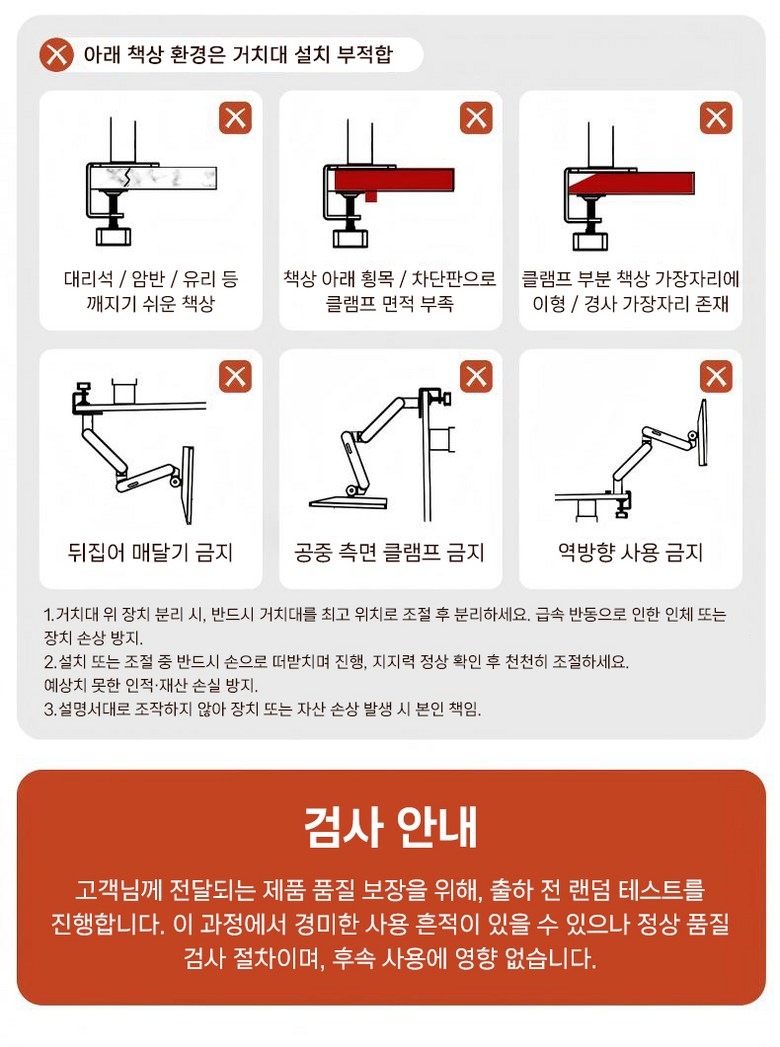 아래 책상 환경은 거치대 설치 부적합

대리석 / 암반 / 유리 등 깨지기 쉬운 책상

책상 아래 횡목 / 차단판으로 클램프 면적 부족

클램프 부분 책상 가장자리에 이형 / 경사 가장자리 존재

뒤집어 매달기 금지

공중 측면 클램프 금지

역방향 사용 금지

1.거치대 위 장치 분리 시, 반드시 거치대를 최고 위치로 조절 후 분리하세요. 급속 반동으로 인한 인체 또는 장치 손상 방지.
2.설치 또는 조절 중 반드시 손으로 떠받치며 진행, 지지력 정상 확인 후 천천히 조절하세요. 예상치 못한 인적·재산 손실 방지.
3.설명서대로 조작하지 않아 장치 또는 자산 손상 발생 시 본인 책임.

검사 안내

고객님께 전달되는 제품 품질 보장을 위해, 출하 전 랜덤 테스트를 진행합니다. 이 과정에서 경미한 사용 흔적이 있을 수 있으나 정상 품질 검사 절차이며, 후속 사용에 영향 없습니다.