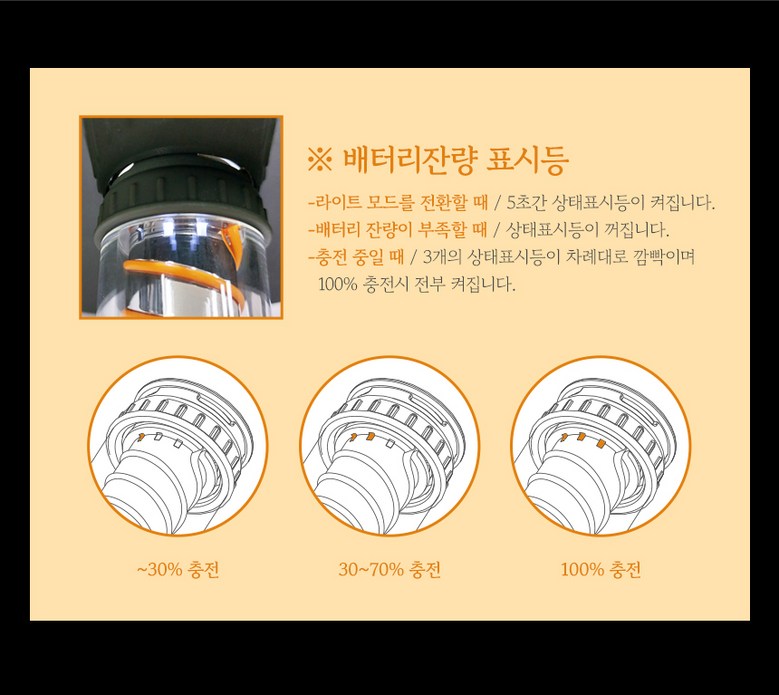 ※ 배터리잔량 표시등

-라이트 모드를 전환할 때 / 5초간 상태표시등이 켜집니다.
-배터리 잔량이 부족할 때 / 상태표시등이 꺼집니다.
-충전 중일 때 / 3개의 상태표시등이 차례대로 깜빡이며 100% 충전시 전부 켜집니다.

~30% 충전

30~70% 충전

100% 충전