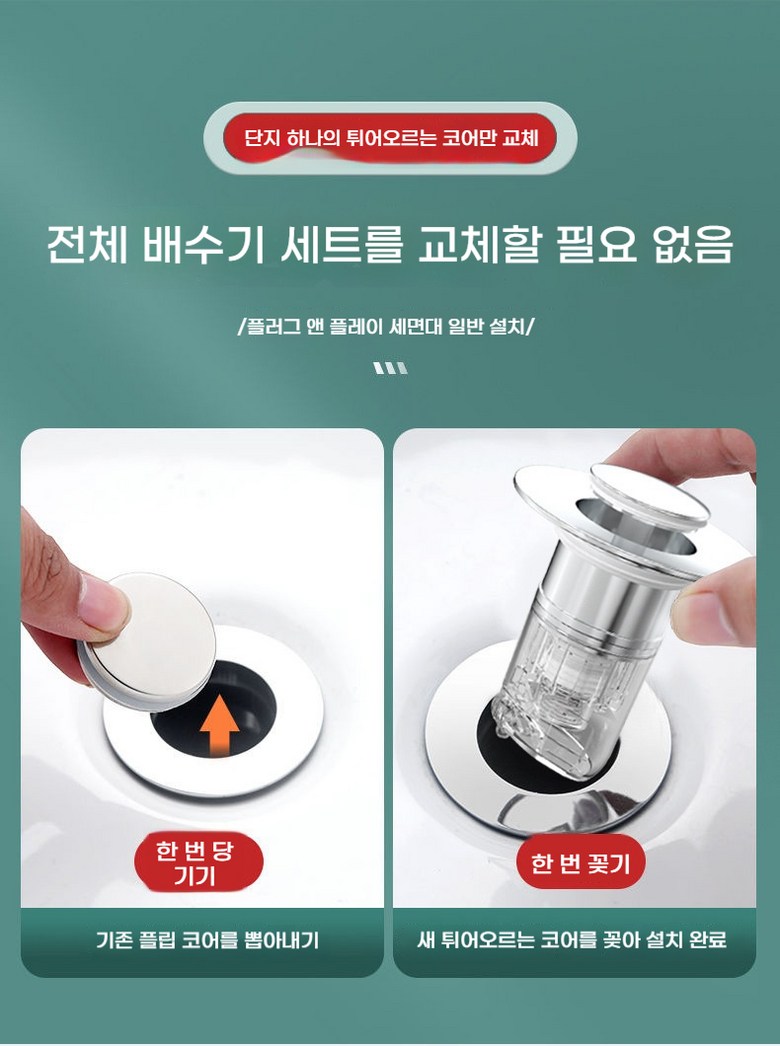 단지 하나의 튀어오르는 코어만 교체

전체 배수기 세트를 교체할 필요 없음

/플러그 앤 플레이 세면대 일반 설치/

한 번 당기기

기존 플립 코어를 뽑아내기

한 번 꽂기

새 튀어오르는 코어를 꽂아 설치 완료