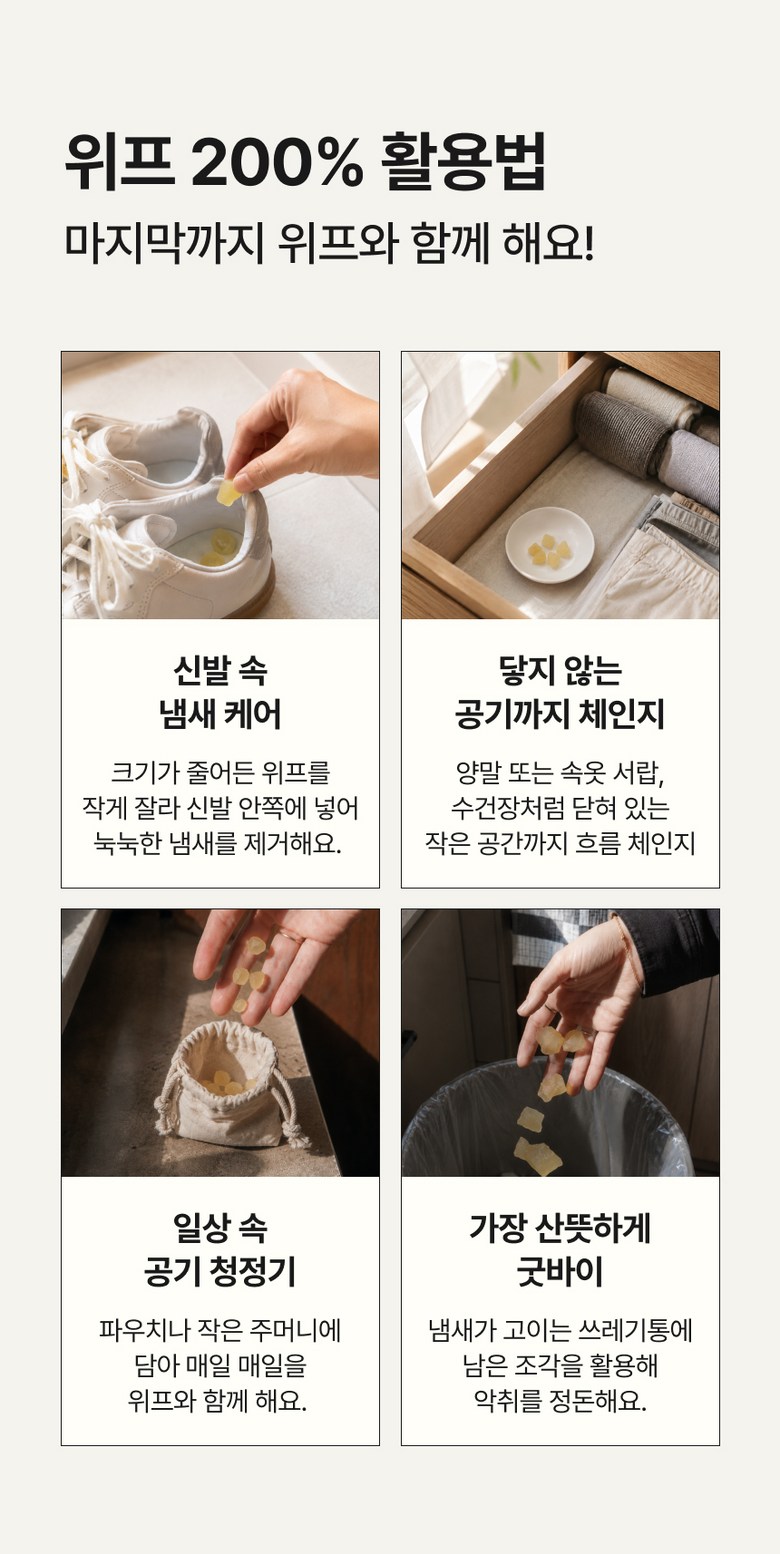 위프 200% 활용법
마지막까지 위프와 함께 해요!

신발 속
냄새 케어

크기가 줄어든 위프를
작게 잘라 신발 안쪽에 넣어
눅눅한 냄새를 제거해요.

닿지 않는
공기까지 체인지

양말 또는 속옷 서랍,
수건장처럼 닫혀 있는
작은 공간까지 흐름 체인지

일상 속
공기 청정기

파우치나 작은 주머니에
담아 매일 매일을
위프와 함께 해요.

가장 산뜻하게
굿바이

냄새가 고이는 쓰레기통에
남은 조각을 활용해
악취를 정돈해요.