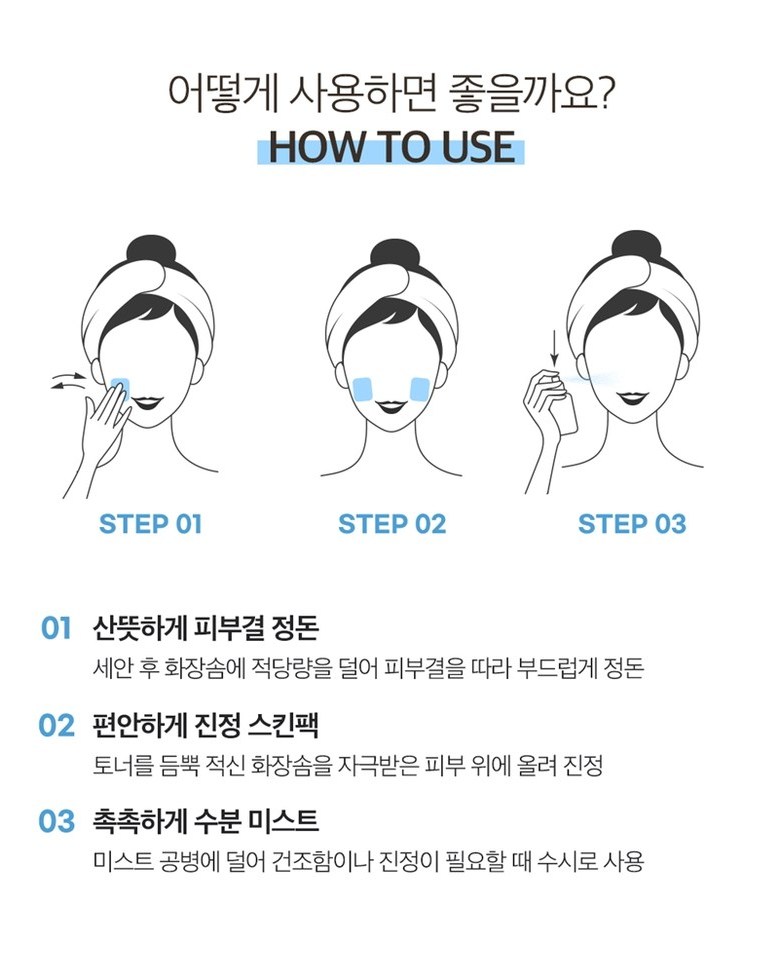 어떻게 사용하면 좋을까요?
HOW TO USE

STEP 01
STEP 02
STEP 03

01 산뜻하게 피부결 정돈
세안 후 화장솜에 적당량을 덜어 피부결을 따라 부드럽게 정돈

02 편안하게 진정 스킨팩
토너를 듬뿍 적신 화장솜을 자극받은 피부 위에 올려 진정

03 촉촉하게 수분 미스트
미스트 공병에 덜어 건조함이나 진정이 필요할 때 수시로 사용