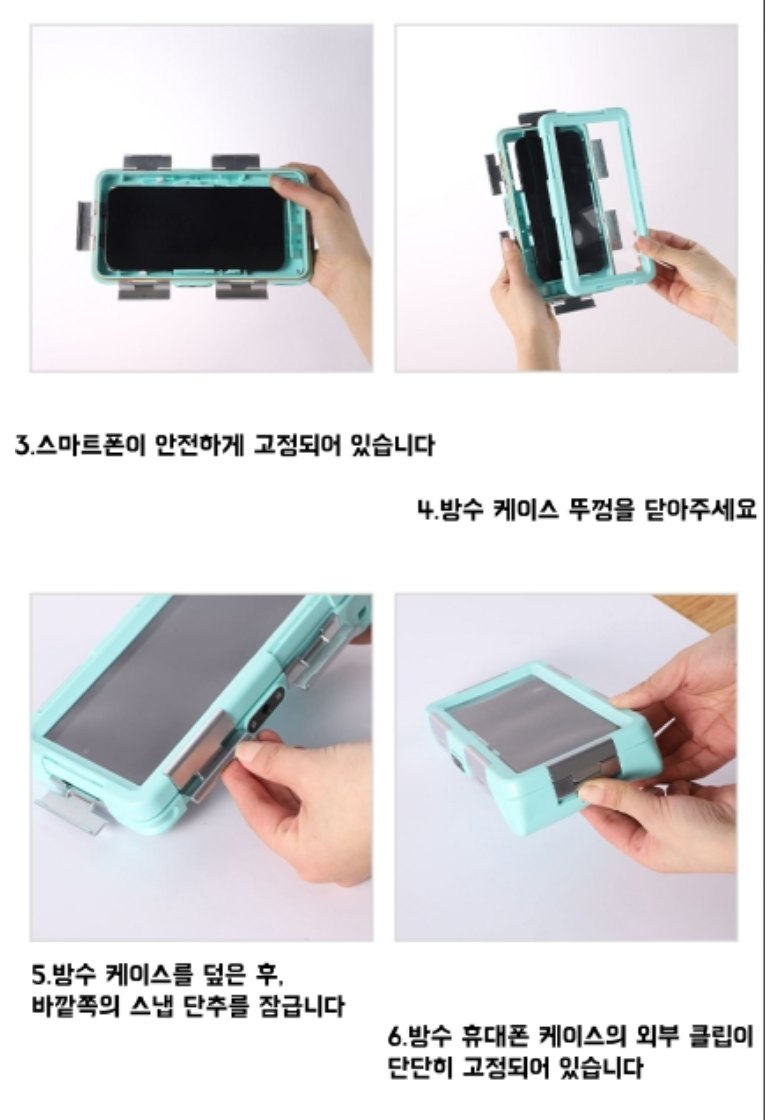 3.스마트폰이 안전하게 고정되어 있습니다

4.방수 케이스 뚜껑을 닫아주세요

5.방수 케이스를 덮은 후, 바깥쪽의 스냅 단추를 잠급니다

6.방수 휴대폰 케이스의 외부 클립이 단단히 고정되어 있습니다