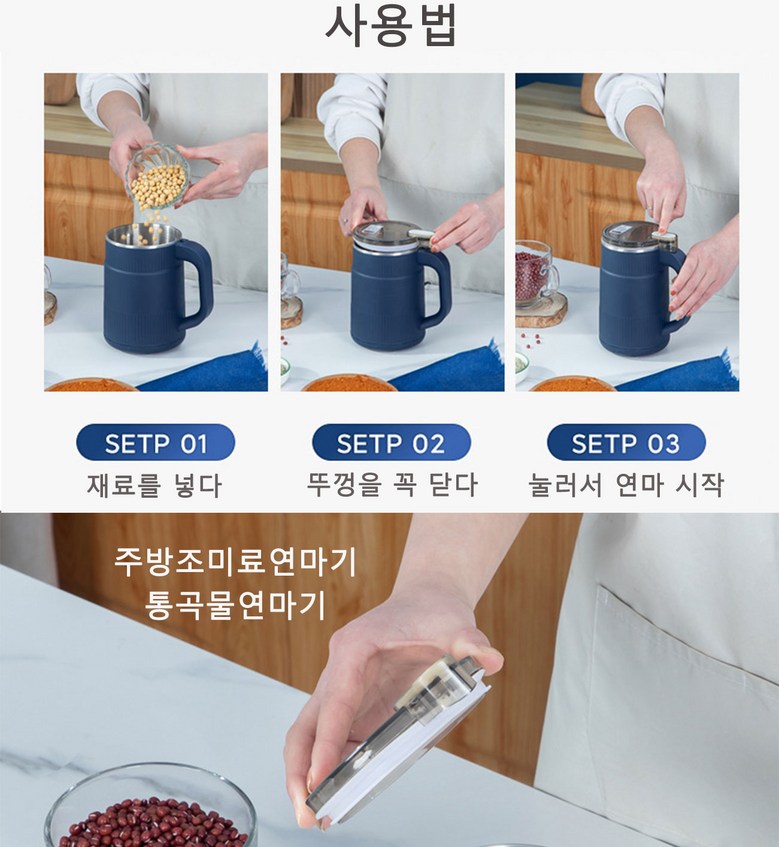 사용법

SETP 01
재료를 넣다

SETP 02
뚜껑을 꼭 닫다

SETP 03
눌러서 연마 시작

주방조미료연마기
통곡물연마기