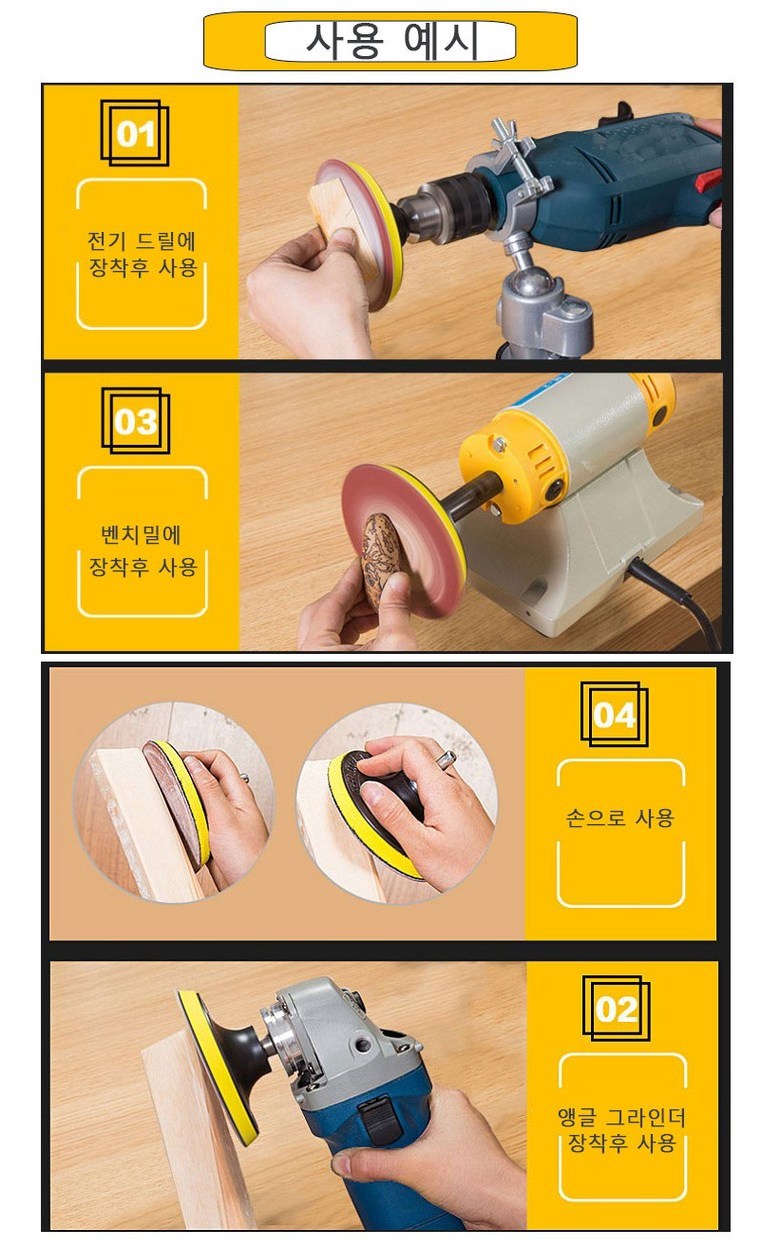 사용 예시

01

전기 드릴에
장착후 사용

03

벤치밀에
장착후 사용

04

손으로 사용

02

앵글 그라인더
장착후 사용