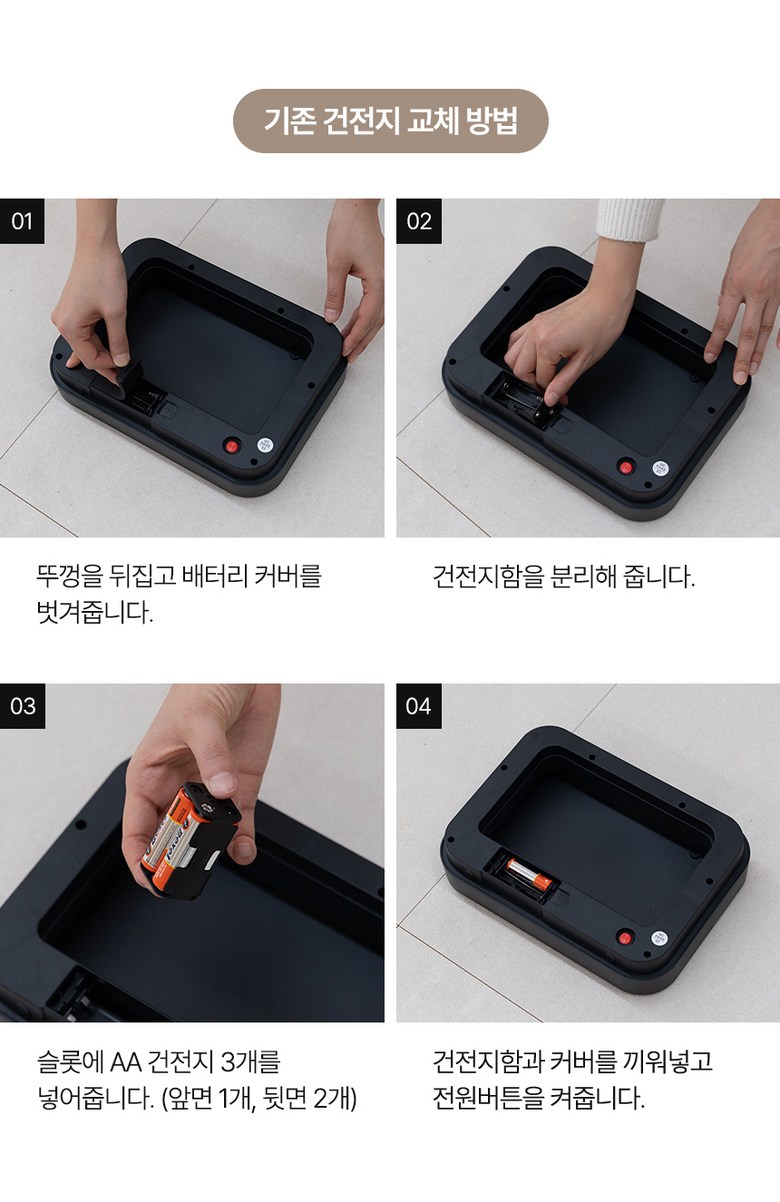 기존 건전지 교체 방법

01

뚜껑을 뒤집고 배터리 커버를 벗겨줍니다.

02

건전지함을 분리해 줍니다.

03

슬롯에 AA 건전지 3개를 넣어줍니다. (앞면 1개, 뒷면 2개)

04

건전지함과 커버를 끼워넣고 전원버튼을 켜줍니다.