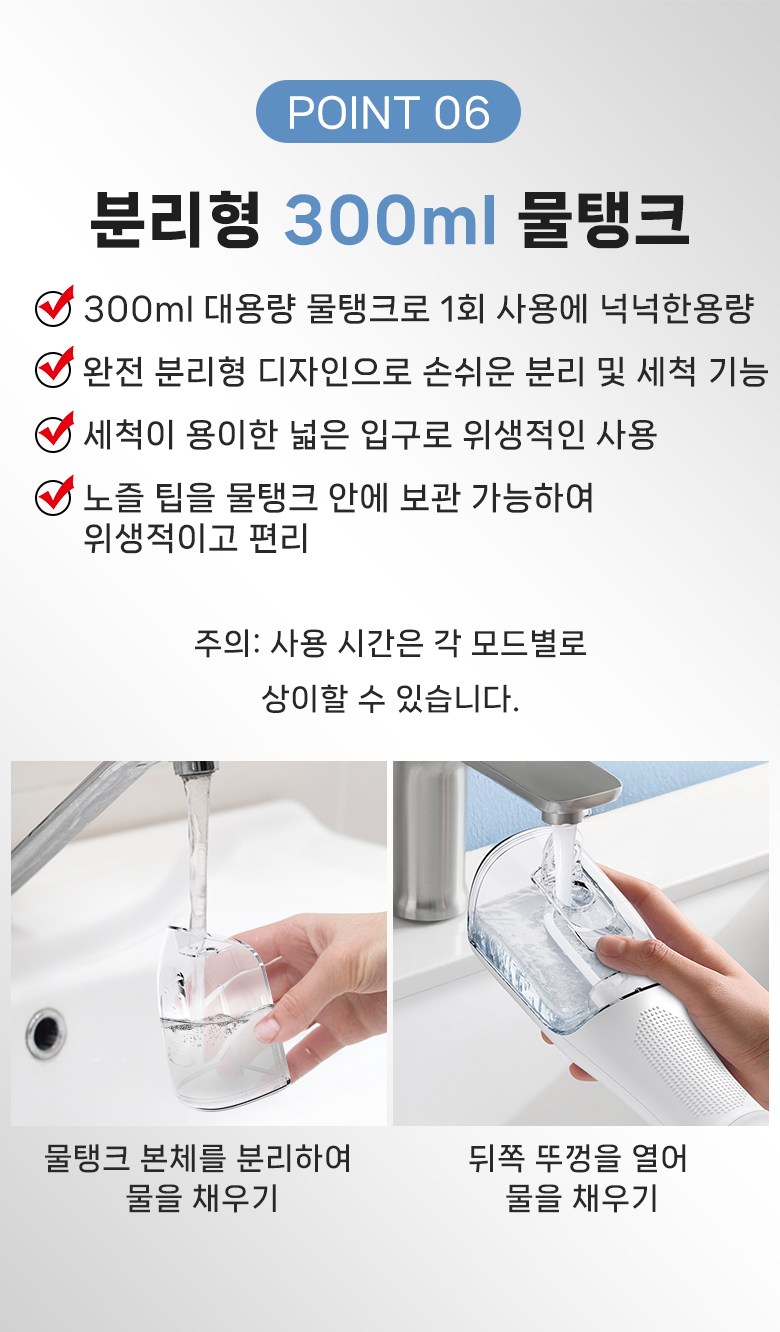 POINT 06

분리형 300ml 물탱크

300ml 대용량 물탱크로 1회 사용에 넉넉한용량

완전 분리형 디자인으로 손쉬운 분리 및 세척 기능

세척이 용이한 넓은 입구로 위생적인 사용

노즐 팁을 물탱크 안에 보관 가능하여 위생적이고 편리

주의: 사용 시간은 각 모드별로 상이할 수 있습니다.

물탱크 본체를 분리하여 물을 채우기

뒤쪽 뚜껑을 열어 물을 채우기