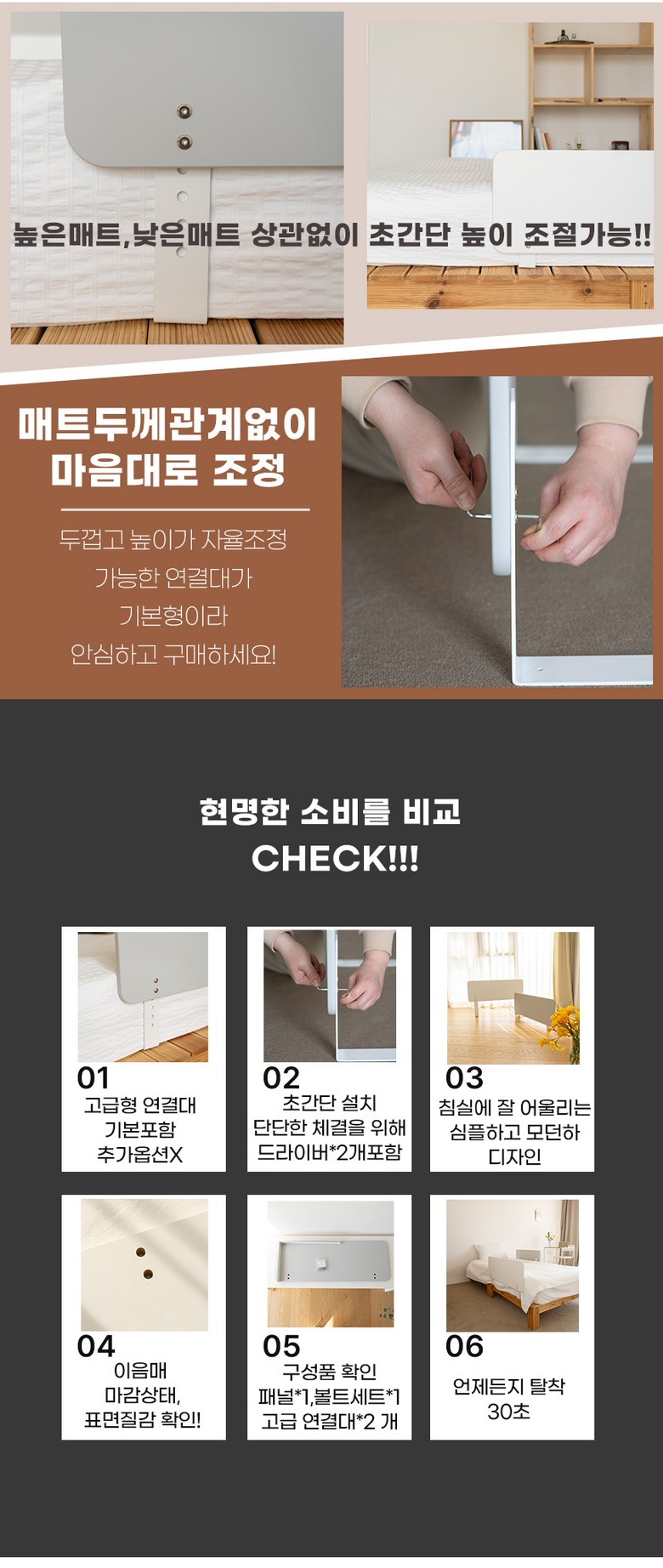 높은매트,낮은매트 상관없이 초간단 높이 조절가능!!

매트두께관계없이 마음대로 조정

두껍고 높이가 자율조정 가능한 연결대가 기본형이라 안심하고 구매하세요!

현명한 소비를 비교 CHECK!!!

01
고급형 연결대
기본포함
추가옵션X

02
초간단 설치
단단한 체결을 위해
드라이버*2개포함

03
침실에 잘 어울리는
심플하고 모던하
디자인

04
이음매
마감상태,
표면질감 확인!

05
구성품 확인
패널*1,볼트세트*1
고급 연결대*2 개

06
언제든지 탈착
30초