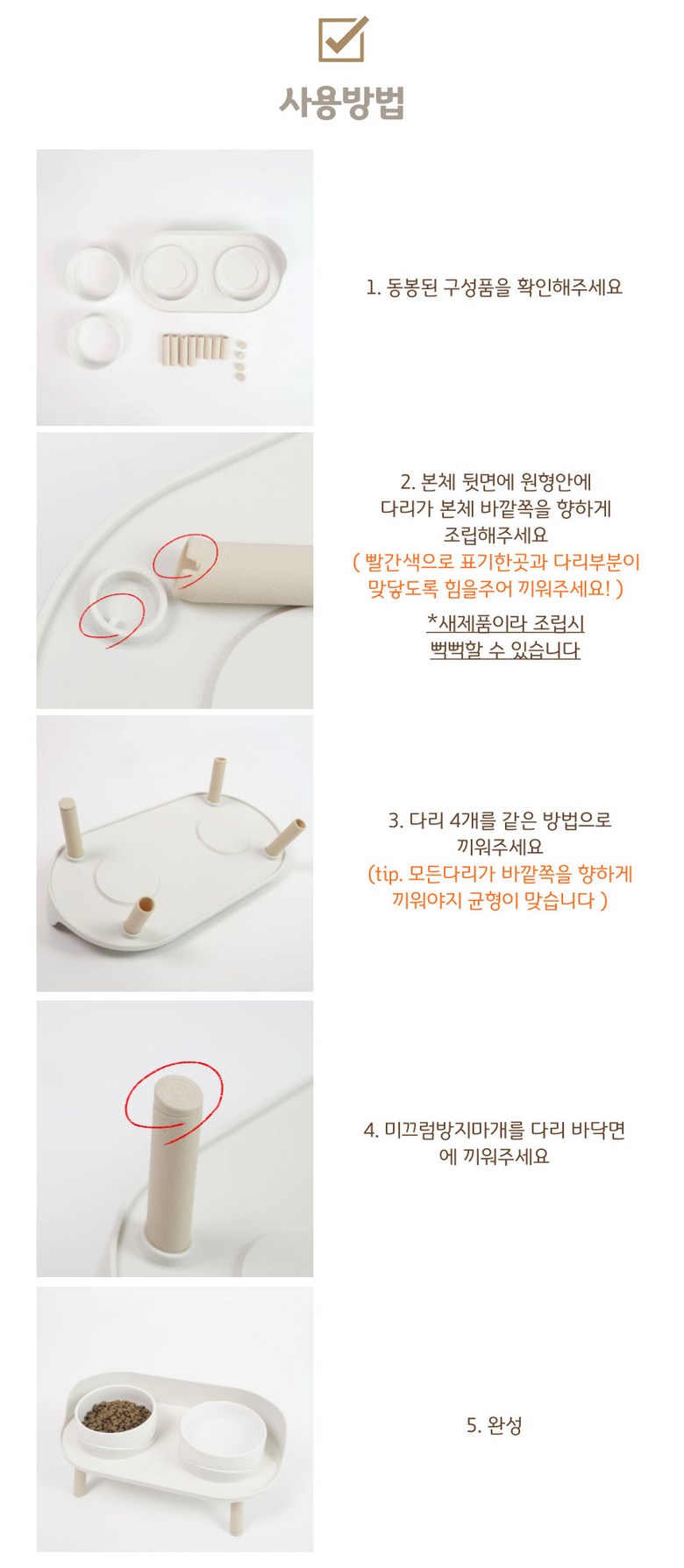 사용방법

1. 동봉된 구성품을 확인해주세요

2. 본체 뒷면에 원형안에 다리가 본체 바깥쪽을 향하게 조립해주세요
( 빨간색으로 표기한곳과 다리부분이 맞닿도록 힘을주어 끼워주세요! )

*새제품이라 조립시 뻑뻑할 수 있습니다

3. 다리 4개를 같은 방법으로 끼워주세요
(tip. 모든다리가 바깥쪽을 향하게 끼워야지 균형이 맞습니다 )

4. 미끄럼방지마개를 다리 바닥면에 끼워주세요

5. 완성